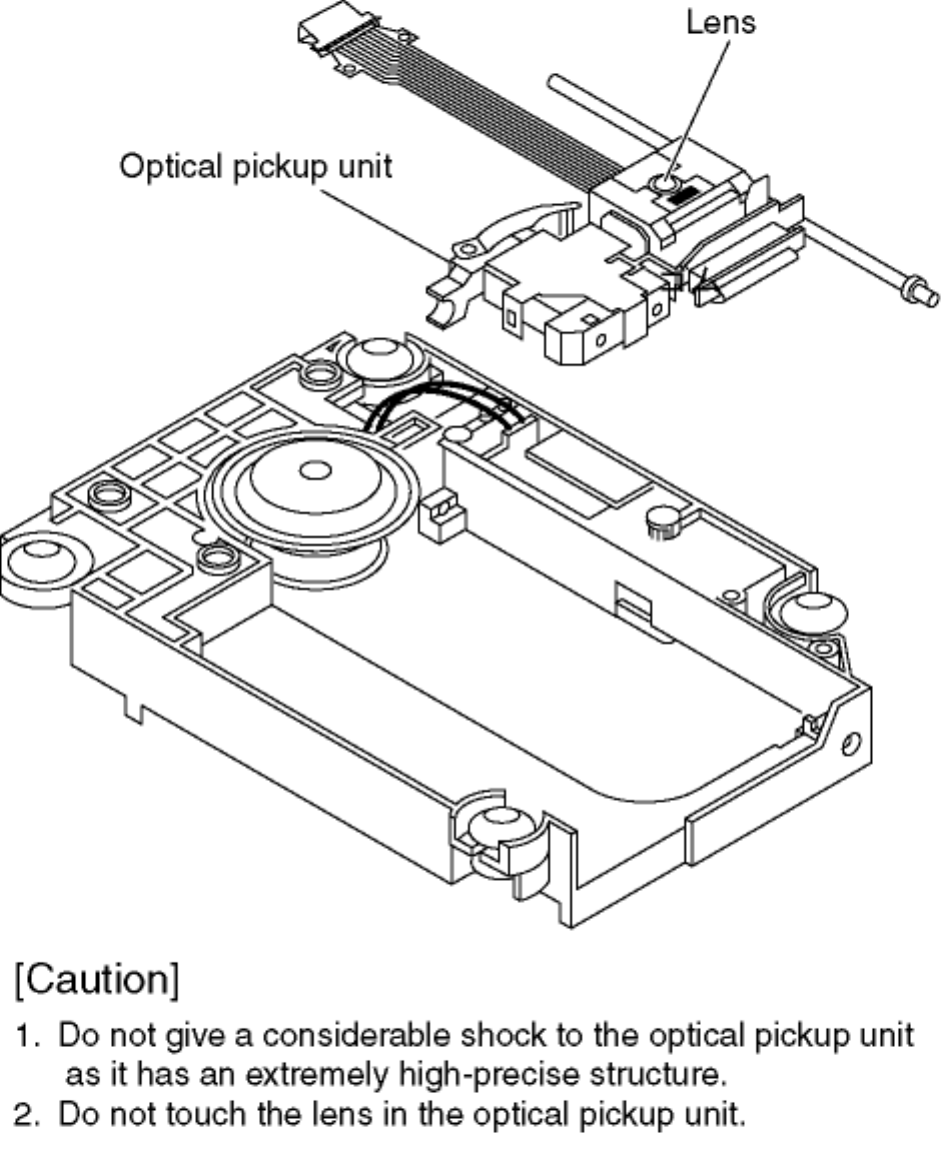 Lens

Optical pickup unit

[Caution]

1. Do not give a considerable shock to the optical pickup unit as it has an extremely high-precise structure.
2. Do not touch the lens in the optical pickup unit.