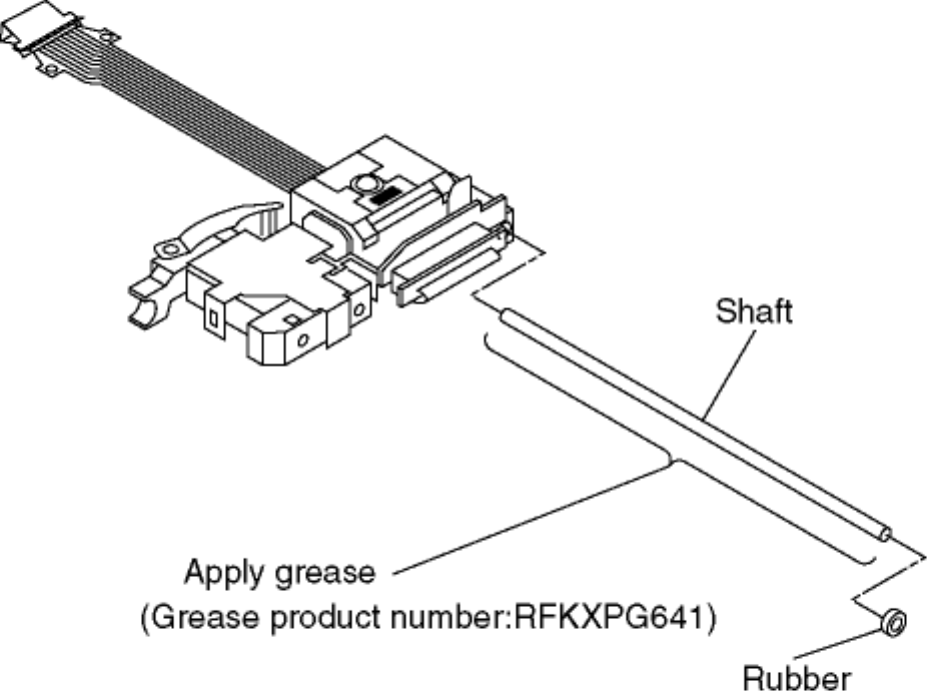 Shaft

Apply grease
(Grease product number:RFKXPG641)

Rubber