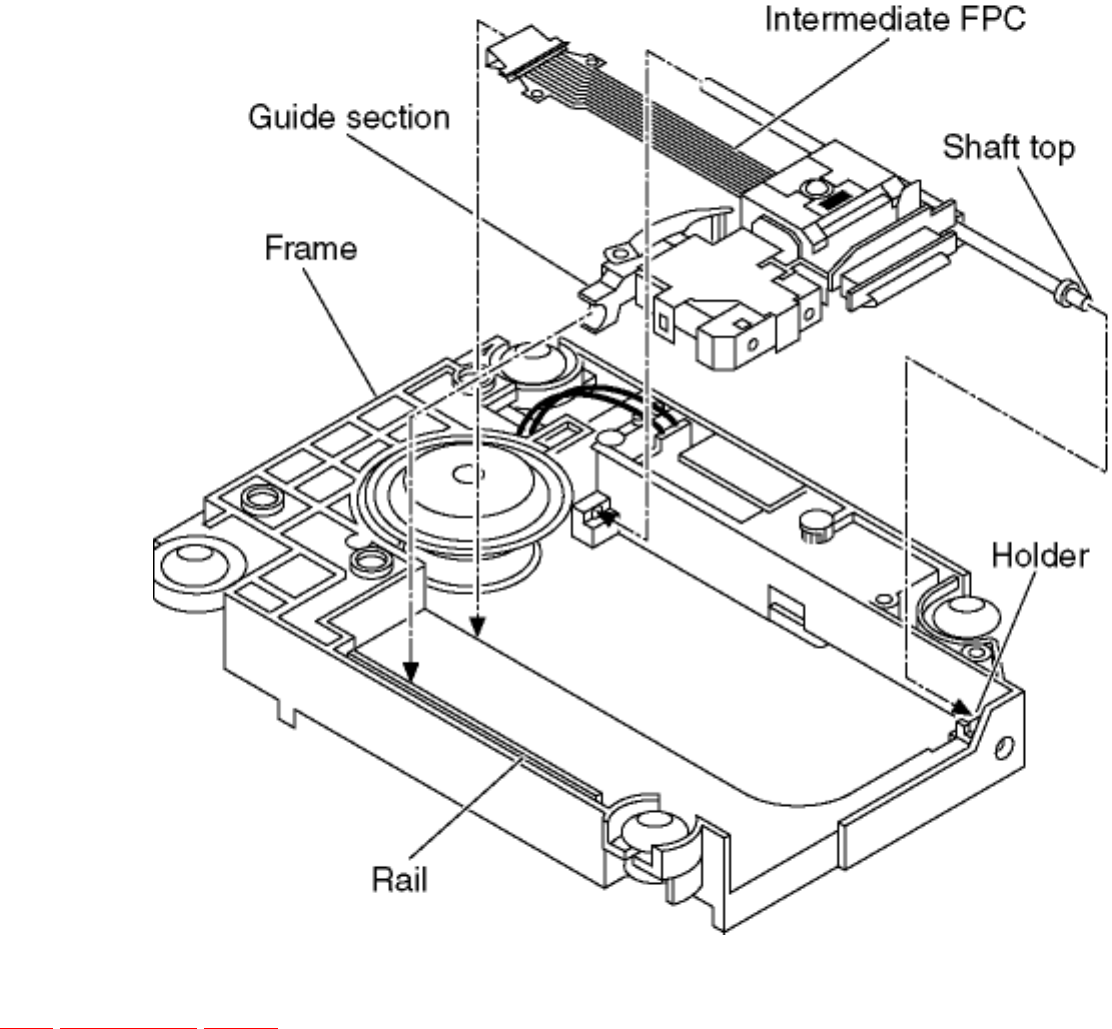 Intermediate FPC
Guide section
Shaft top
Frame
Holder
Rail