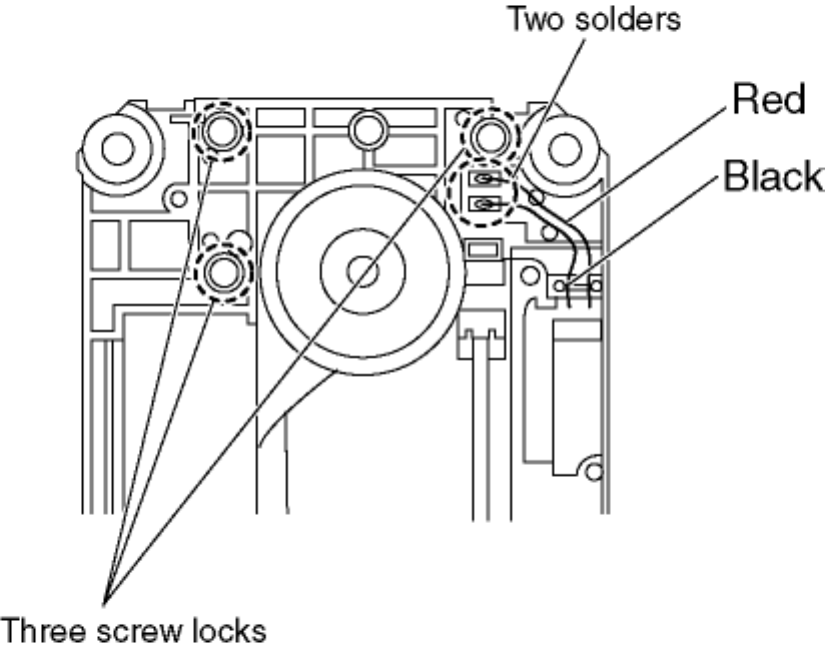 Two solders

Red

Black

Three screw locks