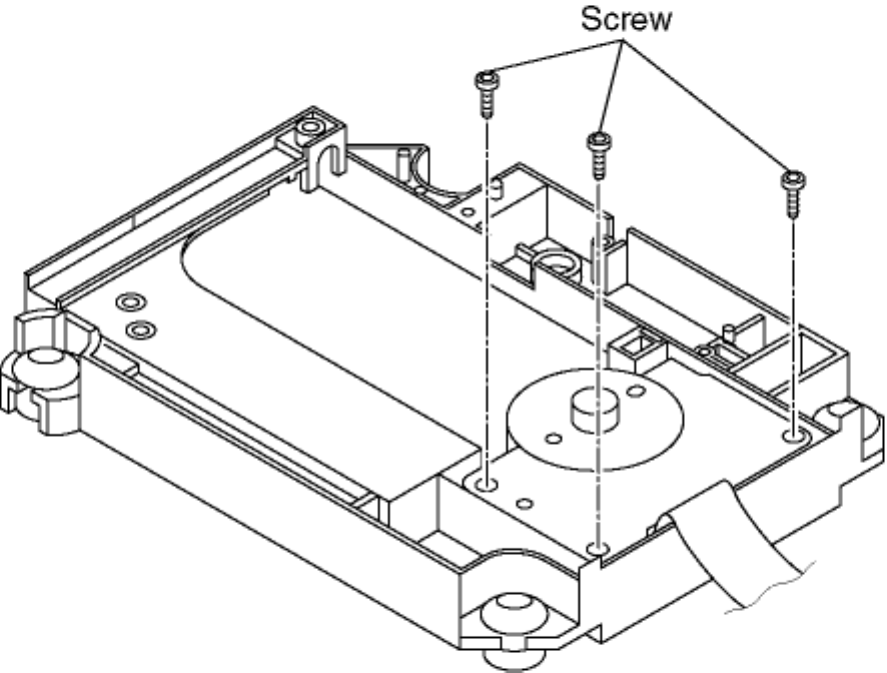 Screw