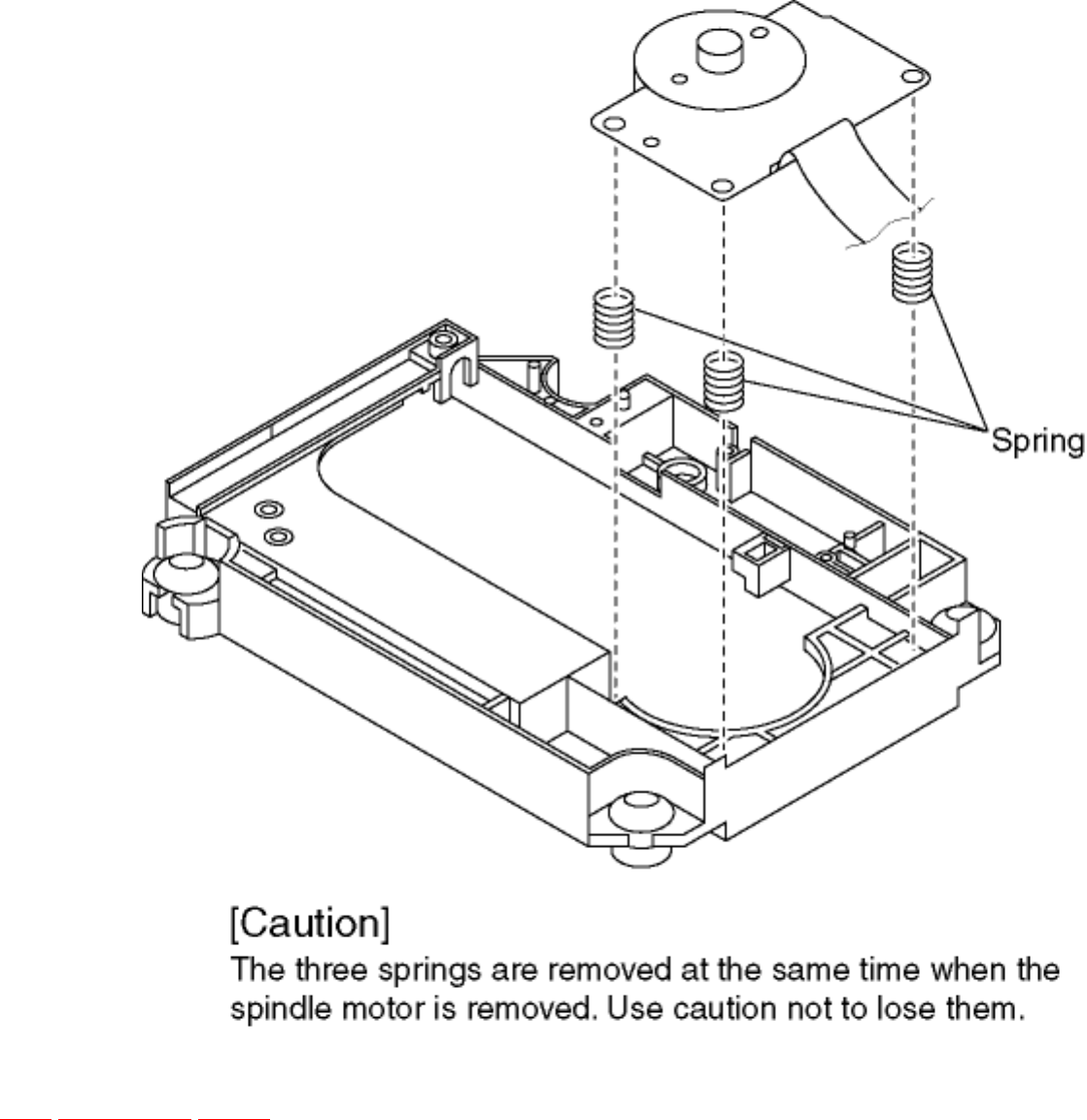 Spring

[Caution]
The three springs are removed at the same time when the spindle motor is removed. Use caution not to lose them.