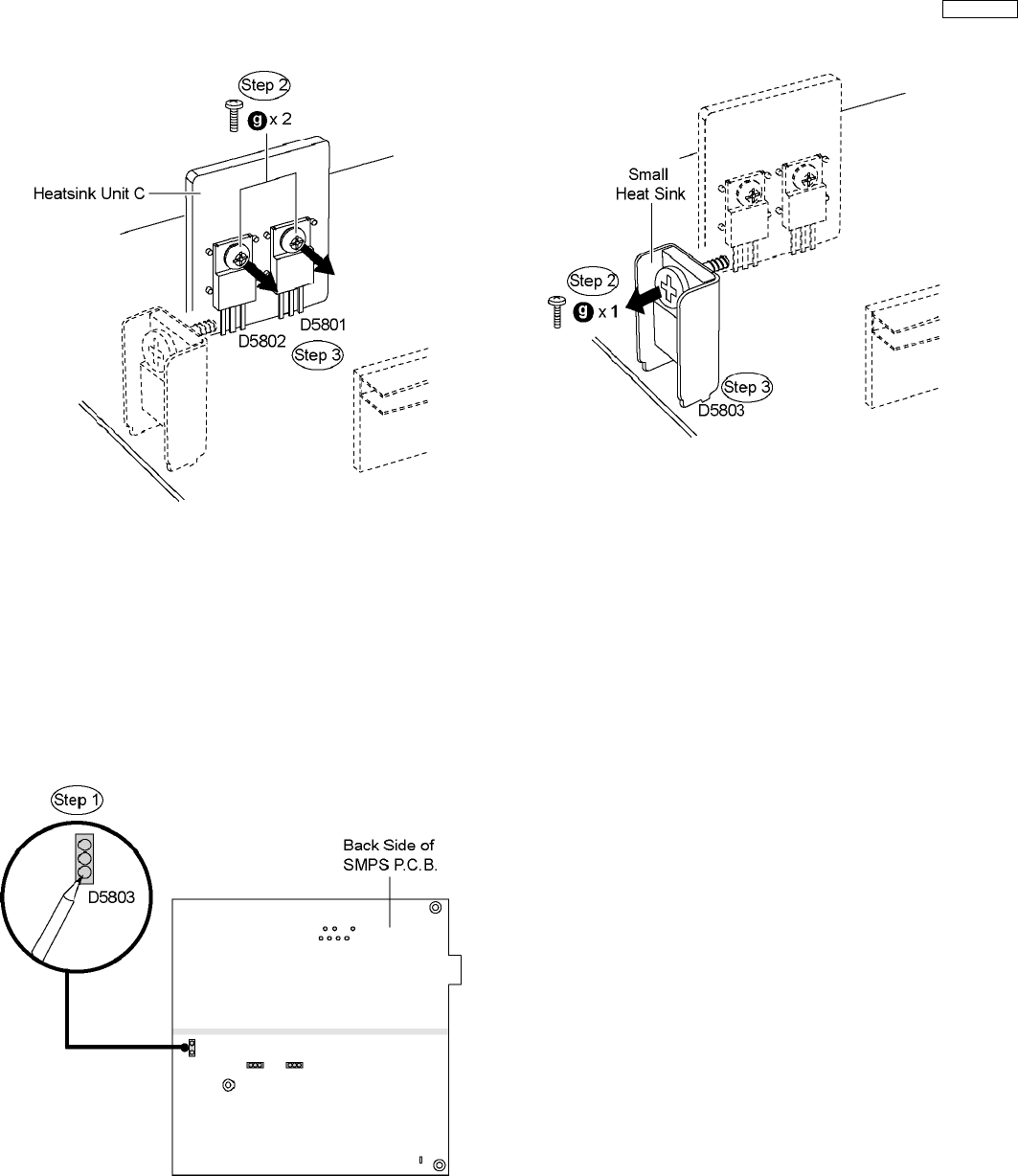 Step 2
g x 2
Heatsink Unit C
D5802
D5801
Step 3

Small Heat Sink
Step 2
g x 1
Step 3
D5803

Step 1
D5803
Back Side of SMPS P.C.B.