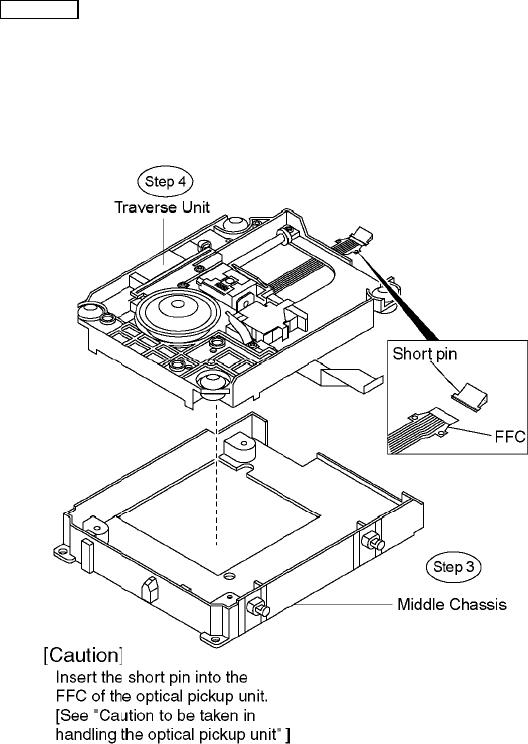 Step 4
Traverse Unit

Short pin

FFC

Step 3

Middle Chassis

[Caution]
Insert the short pin into the FFC of the optical pickup unit.
[See "Caution to be taken in handling the optical pickup unit" ]