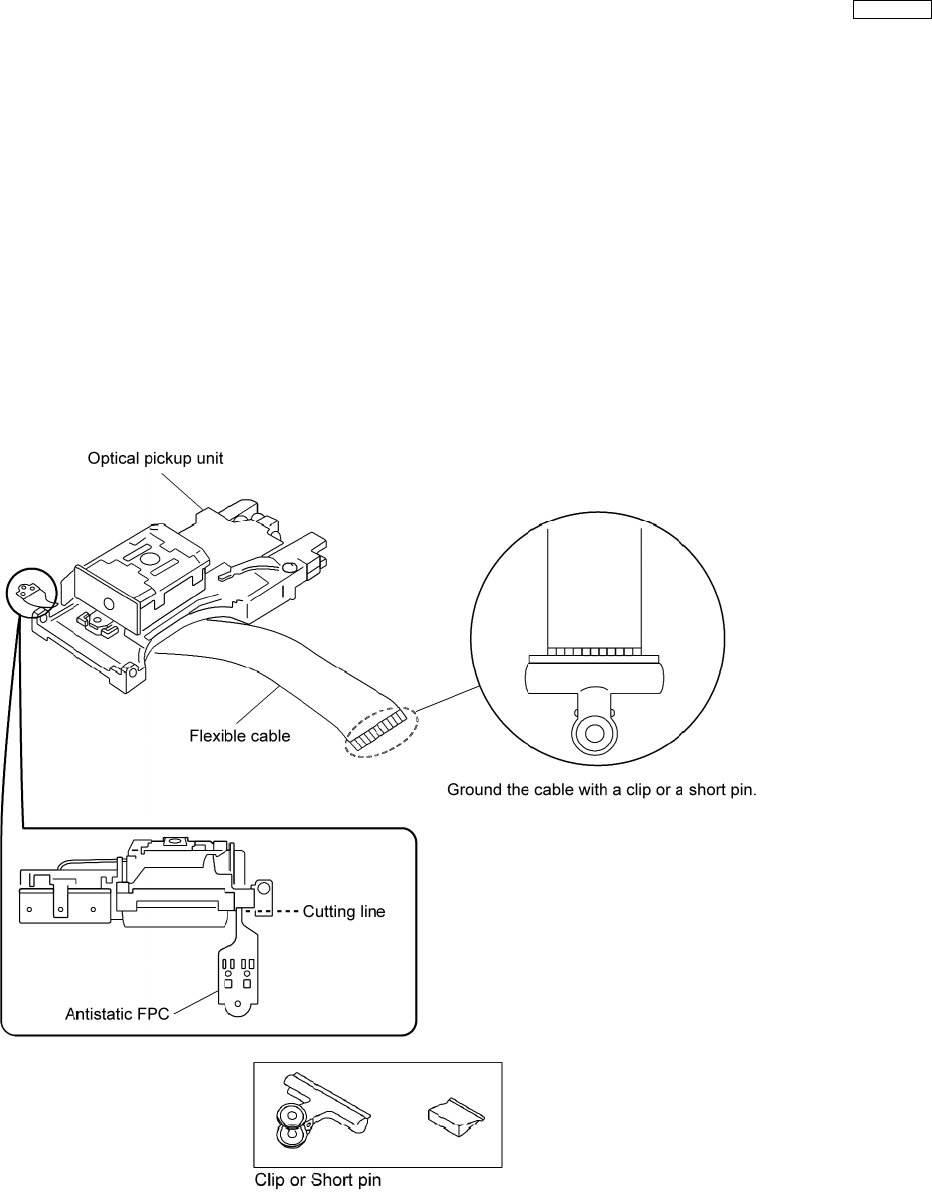 Optical pickup unit

Flexible cable

Ground the cable with a clip or a short pin.

Cutting line

Antistatic FPC

Clip or Short pin