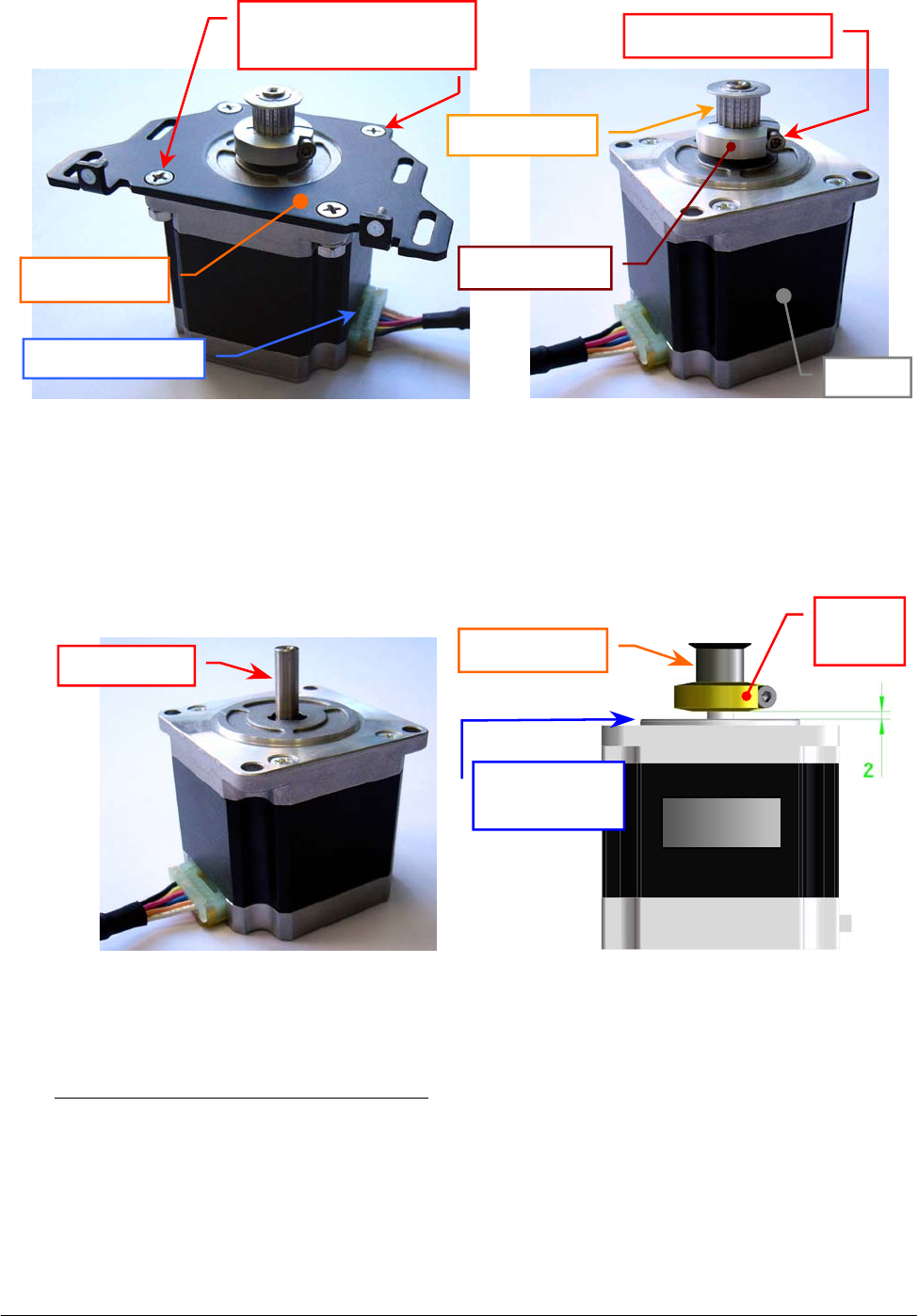 2