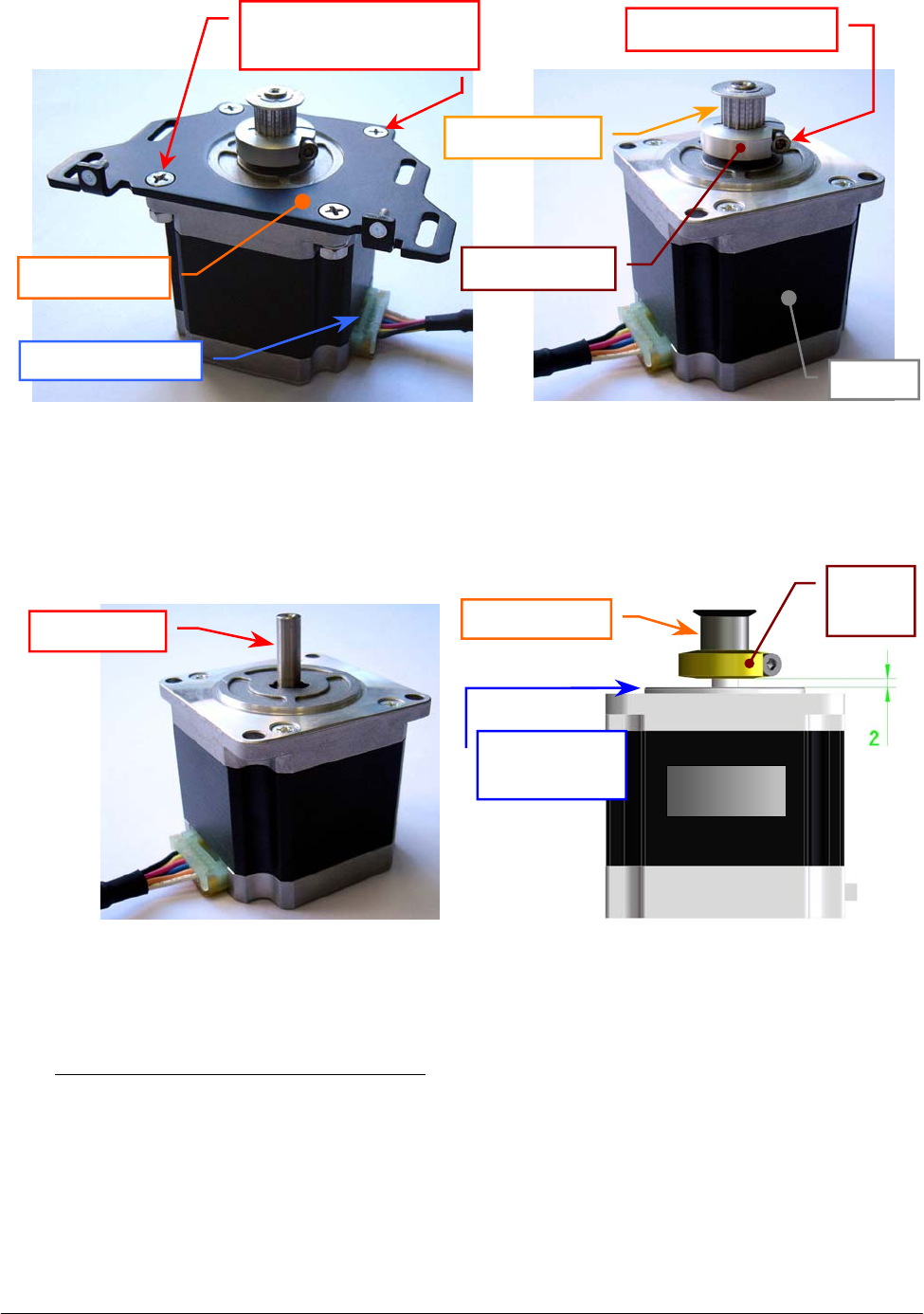 2