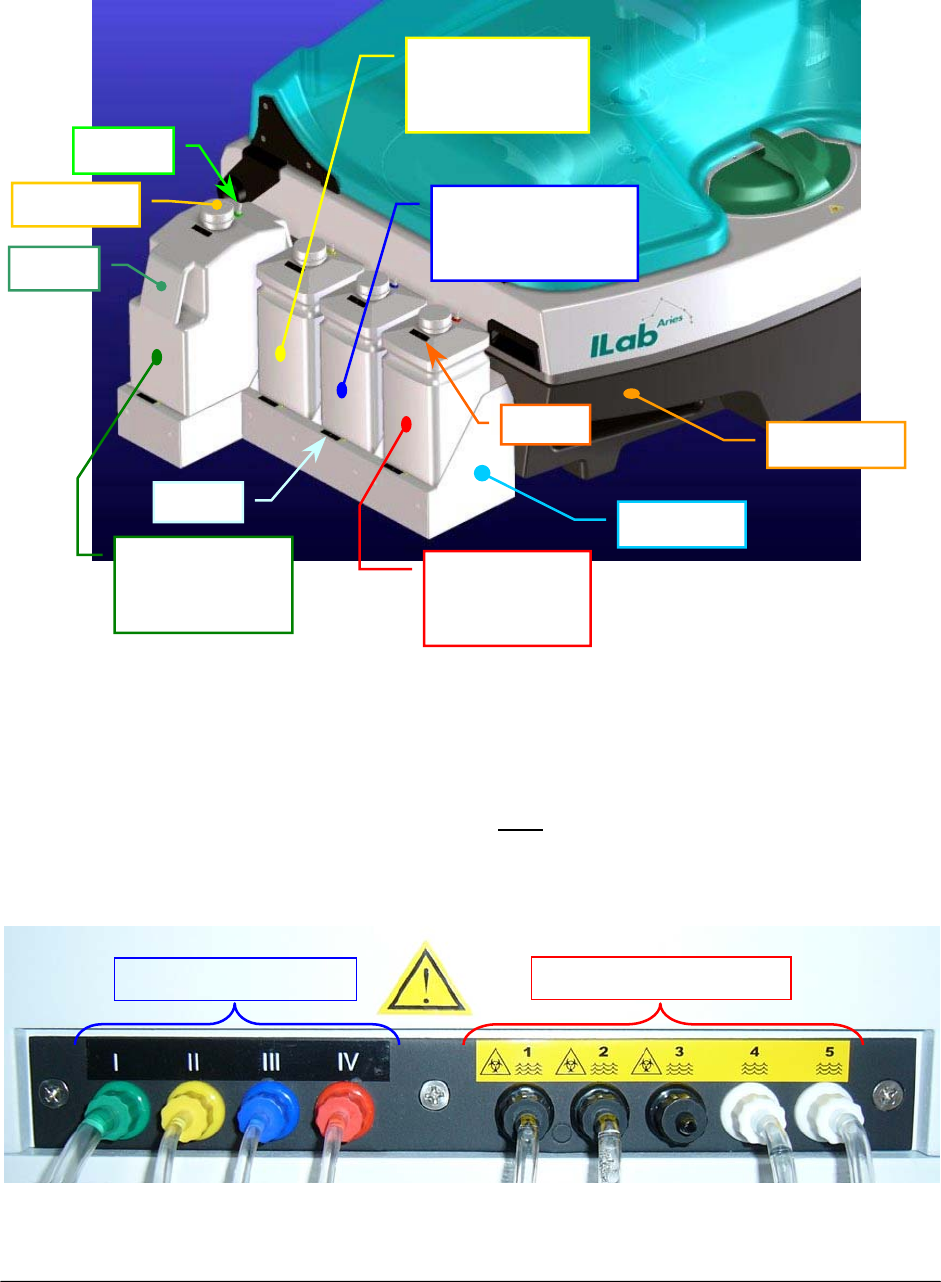 ILab Aries

I II III IV

1 2 3 4 5