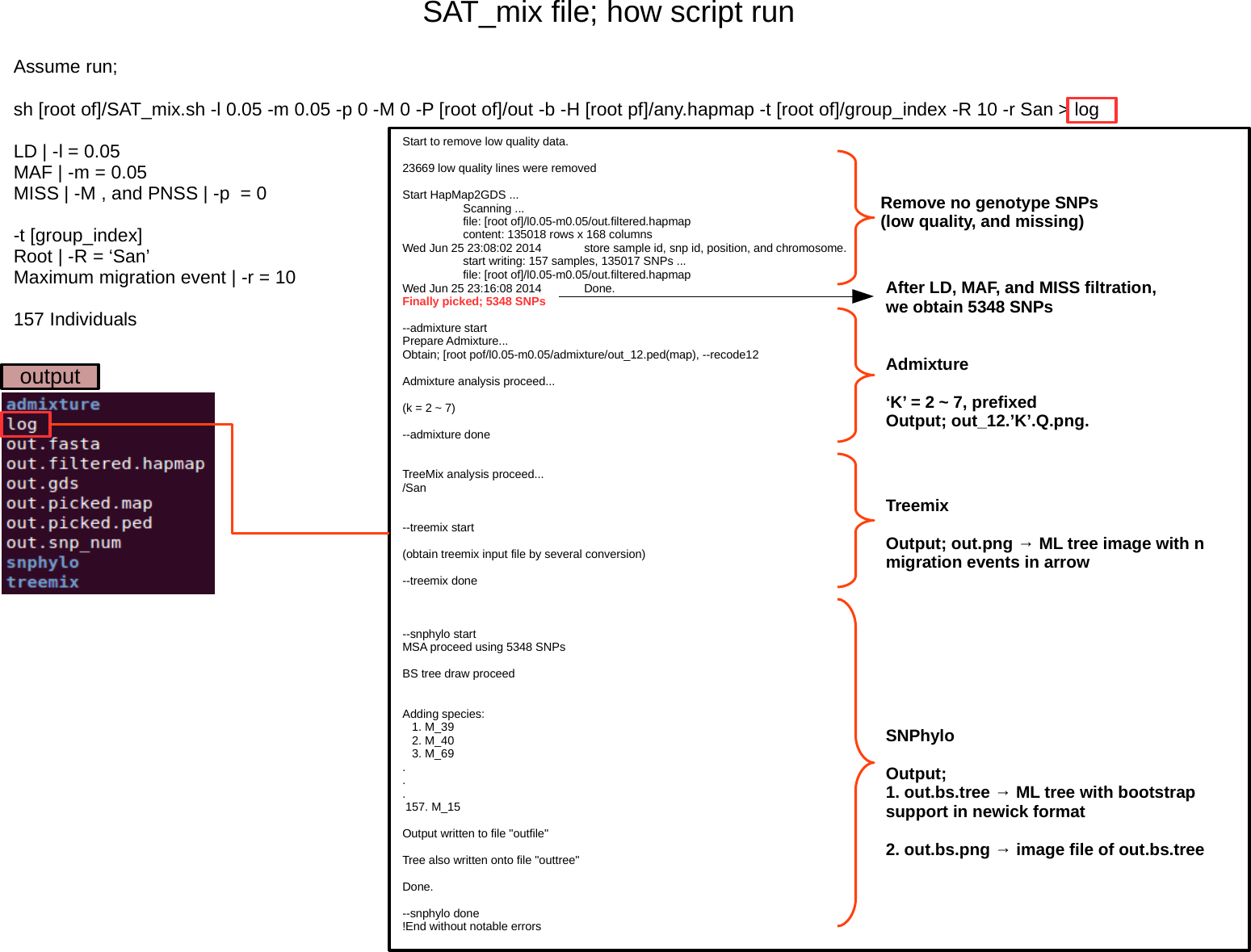 SAT_mix file; how script run

Assume run;

sh [root of]/SAT_mix.sh -l 0.05 -m 0.05 -p 0 -M 0 -P [root of]/out -b -H [root pf]/any.hapmap -t [root of]/group_index -R 10 -r San > log

LD | -l = 0.05
MAF | -m = 0.05
MISS | -M , and PNSS | -p = 0

-t [group_index]
Root | -R = ‘San’
Maximum migration event | -r = 10

157 Individuals

output

admixture
log
out.fasta
out.filtered.hapmap
out.gds
out.picked.map
out.picked.ped
out.snp_num
snphylo
treemix

Start to remove low quality data.

23669 low quality lines were removed

Start HapMap2GDS ...
Scanning ...
file: [root of]/l0.05-m0.05/out.filtered.hapmap
content: 135018 rows x 168 columns
Wed Jun 25 23:08:02 2014 store sample id, snp id, position, and chromosome.
start writing: 157 samples, 135017 SNPs ...
file: [root of]/l0.05-m0.05/out.filtered.hapmap
Wed Jun 25 23:16:08 2014 Done.
Finally picked; 5348 SNPs

--admixture start
Prepare Admixture...
Obtain; [root pof/l0.05-m0.05/admixture/out_12.ped(map), --recode12

Admixture analysis proceed...

(k = 2 ~ 7)

--admixture done

TreeMix analysis proceed...
/San

--treemix start

(obtain treemix input file by several conversion)

--treemix done

--snphylo start
MSA proceed using 5348 SNPs

BS tree draw proceed

Adding species:
1. M_39
2. M_40
3. M_69
.
.
.
157. M_15

Output written to file "outfile"

Tree also written onto file "outtree"

Done.

--snphylo done
!End without notable errors

Remove no genotype SNPs
(low quality, and missing)

After LD, MAF, and MISS filtration,
we obtain 5348 SNPs

Admixture

‘K’ = 2 ~ 7, prefixed
Output; out_12.’K’.Q.png.

Treemix

Output; out.png → ML tree image with n migration events in arrow

SNPhylo

Output;
1. out.bs.tree → ML tree with bootstrap support in newick format

2. out.bs.png → image file of out.bs.tree