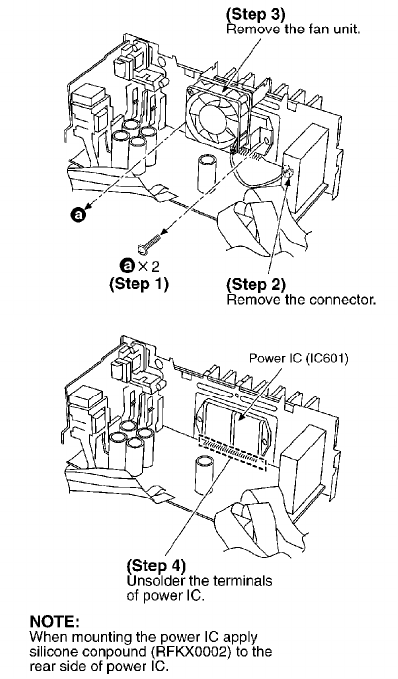 (Step 3)
Remove the fan unit.

a

a × 2
(Step 1)

(Step 2)
Remove the connector.

Power IC (IC601)

(Step 4)
Unsolder the terminals of power IC.

NOTE:
When mounting the power IC apply silicone conpound (RFKX0002) to the rear side of power IC.