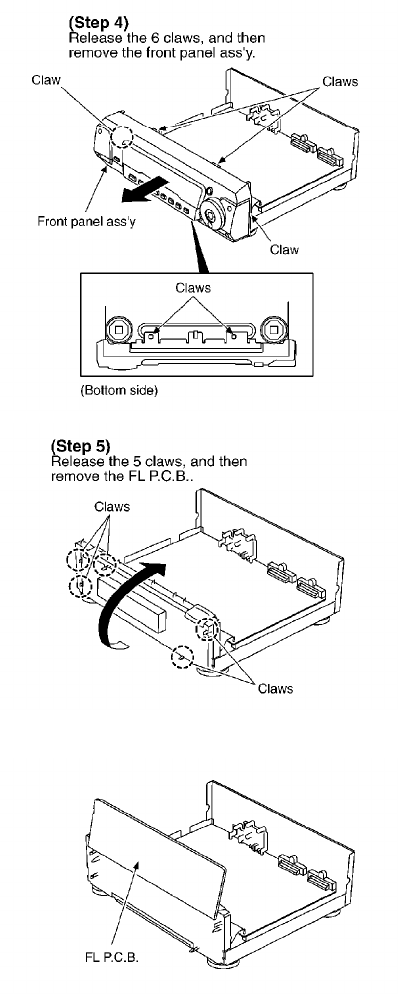 (Step 4)
Release the 6 claws, and then remove the front panel ass'y.

Claw

Claws

Front panel ass'y

Claw

Claws

(Bottom side)

(Step 5)
Release the 5 claws, and then remove the FL P.C.B..

Claws

Claws

FL P.C.B.