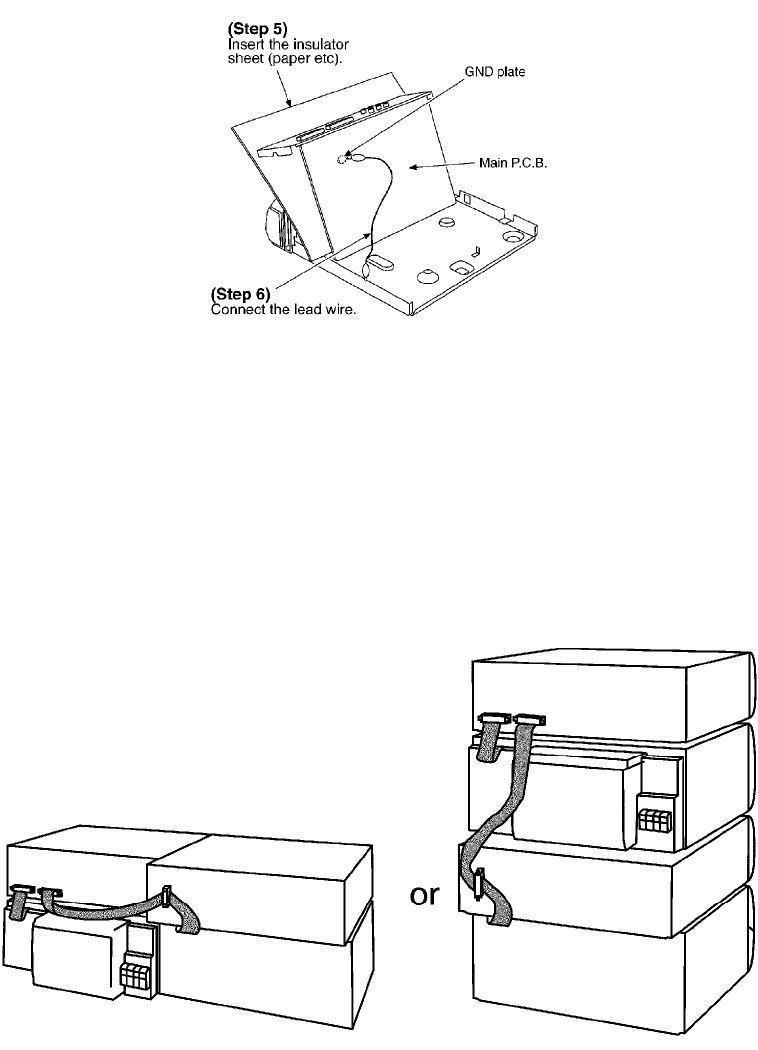 (Step 5)
Insert the insulator sheet (paper etc).

GND plate

Main P.C.B.

(Step 6)
Connect the lead wire.

or