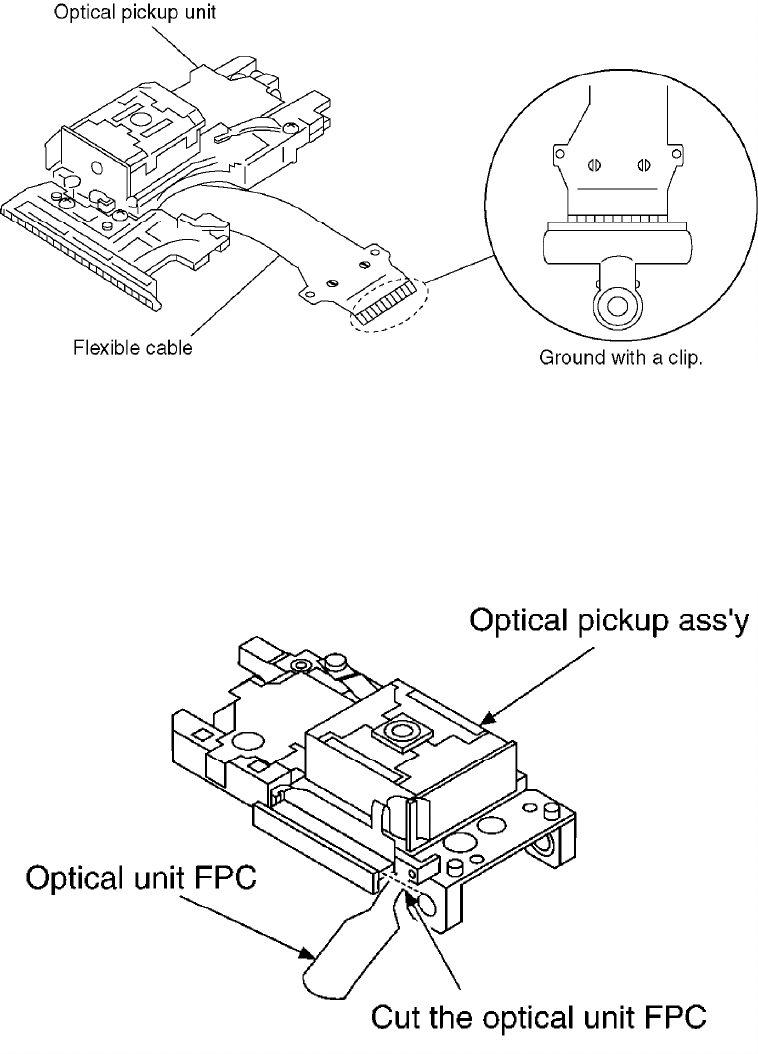 Optical pickup unit

Flexible cable

Ground with a clip.

Optical pickup ass'y

Optical unit FPC

Cut the optical unit FPC