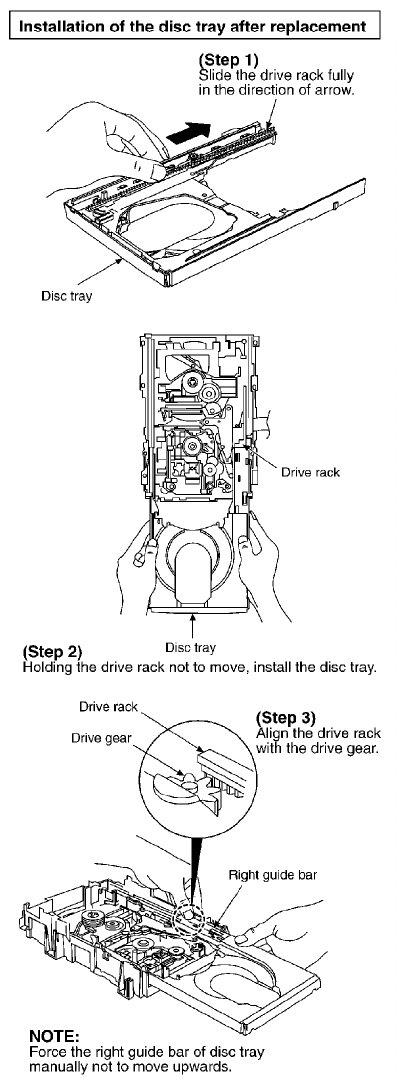 Installation of the disc tray after replacement

(Step 1)
Slide the drive rack fully in the direction of arrow.

Disc tray

Drive rack

Disc tray

(Step 2)
Holding the drive rack not to move, install the disc tray.

Drive rack

Drive gear

(Step 3)
Align the drive rack with the drive gear.

Right guide bar

NOTE:
Force the right guide bar of disc tray manually not to move upwards.