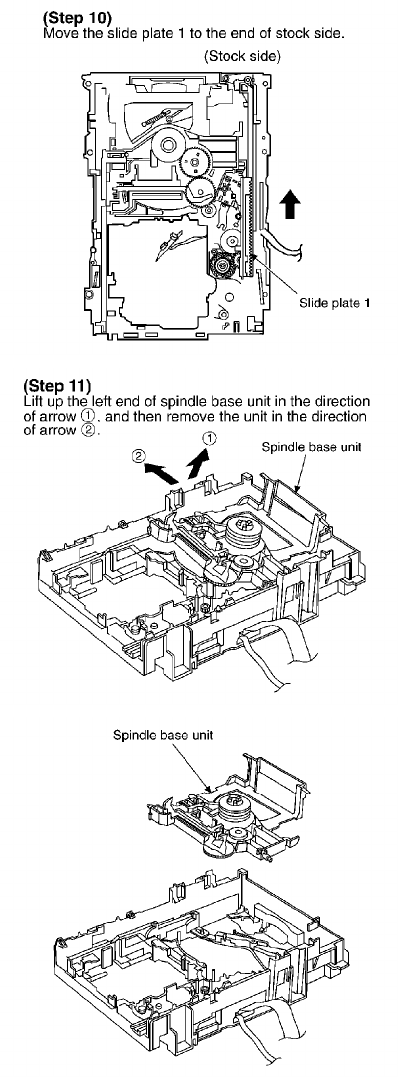 (Step 10)
Move the slide plate 1 to the end of stock side.

(Stock side)

Slide plate 1

(Step 11)
Lift up the left end of spindle base unit in the direction of arrow ①, and then remove the unit in the direction of arrow ②.

②

①

Spindle base unit

Spindle base unit