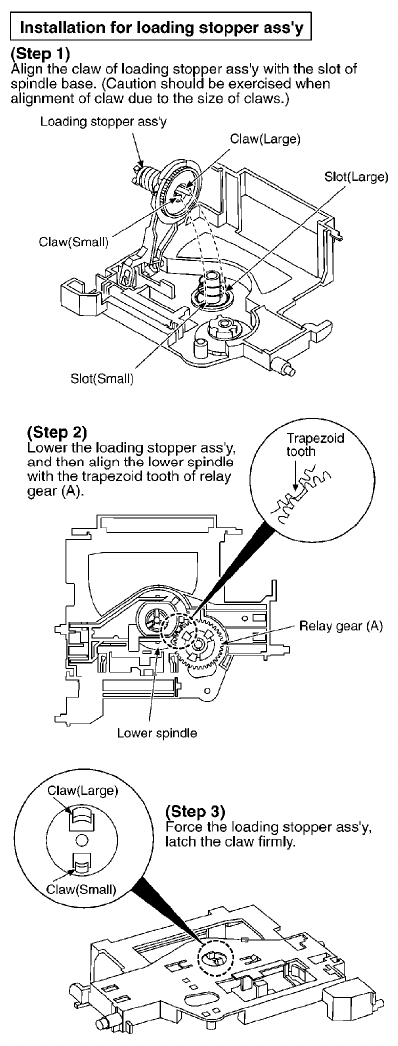 Installation for loading stopper ass'y

(Step 1)
Align the claw of loading stopper ass'y with the slot of spindle base. (Caution should be exercised when alignment of claw due to the size of claws.)

Loading stopper ass'y
Claw(Large)
Slot(Large)
Claw(Small)
Slot(Small)

(Step 2)
Lower the loading stopper ass'y, and then align the lower spindle with the trapezoid tooth of relay gear (A).

Trapezoid tooth
Relay gear (A)
Lower spindle

Claw(Large)
Claw(Small)

(Step 3)
Force the loading stopper ass'y, latch the claw firmly.