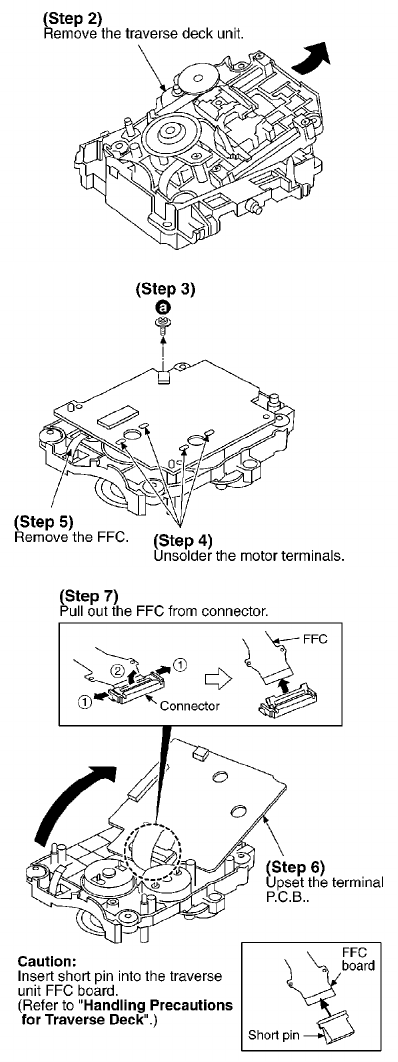 (Step 2)
Remove the traverse deck unit.

(Step 3)
a

(Step 5)
Remove the FFC.

(Step 4)
Unsolder the motor terminals.

(Step 7)
Pull out the FFC from connector.

② ① ① Connector FFC

(Step 6)
Upset the terminal P.C.B..

Caution:
Insert short pin into the traverse unit FFC board.
(Refer to "Handling Precautions for Traverse Deck".)

FFC board
Short pin