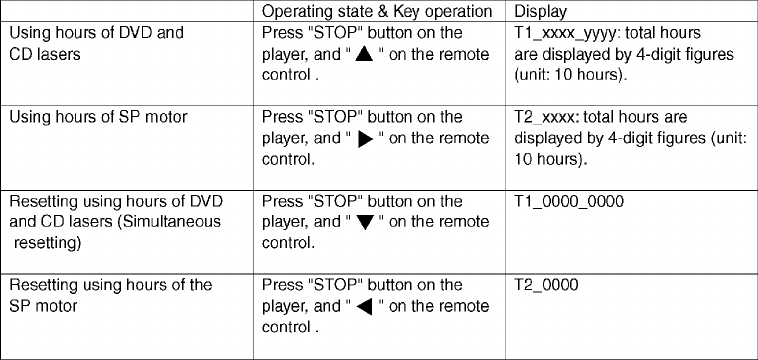 | | Operating state & Key operation | Display |
|---|---|---|
| Using hours of DVD and CD lasers | Press "STOP" button on the player, and " ▲ " on the remote control . | T1_xxxx_yyyy: total hours are displayed by 4-digit figures (unit: 10 hours). |
| Using hours of SP motor | Press "STOP" button on the player, and " ▶ " on the remote control. | T2_xxxx: total hours are displayed by 4-digit figures (unit: 10 hours). |
| Resetting using hours of DVD and CD lasers (Simultaneous resetting) | Press "STOP" button on the player, and " ▼ " on the remote control. | T1_0000_0000 |
| Resetting using hours of the SP motor | Press "STOP" button on the player, and " ◀ " on the remote control . | T2_0000 |