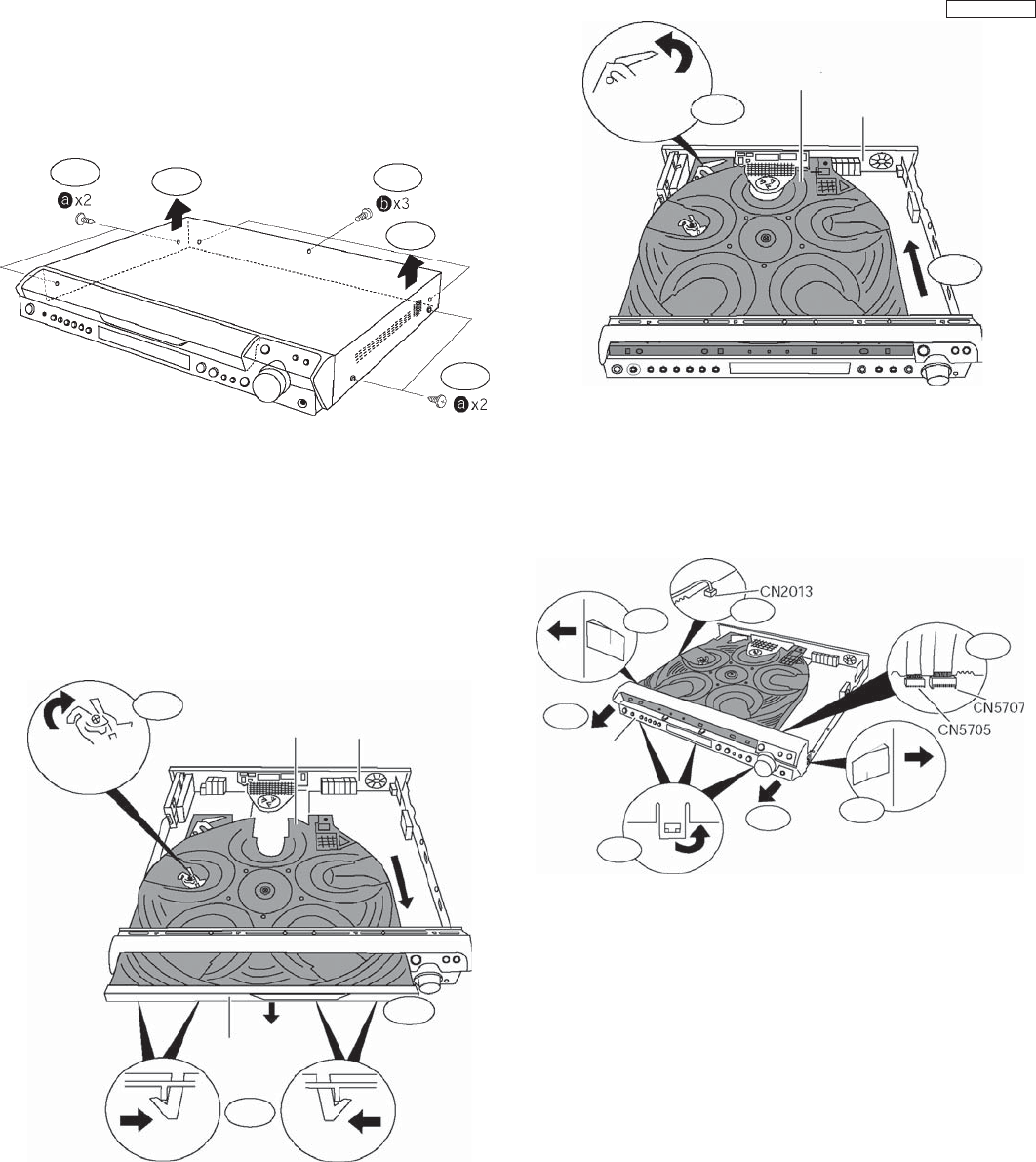 a x2

b x3

a x2

CN2013

CN5707

CN5705