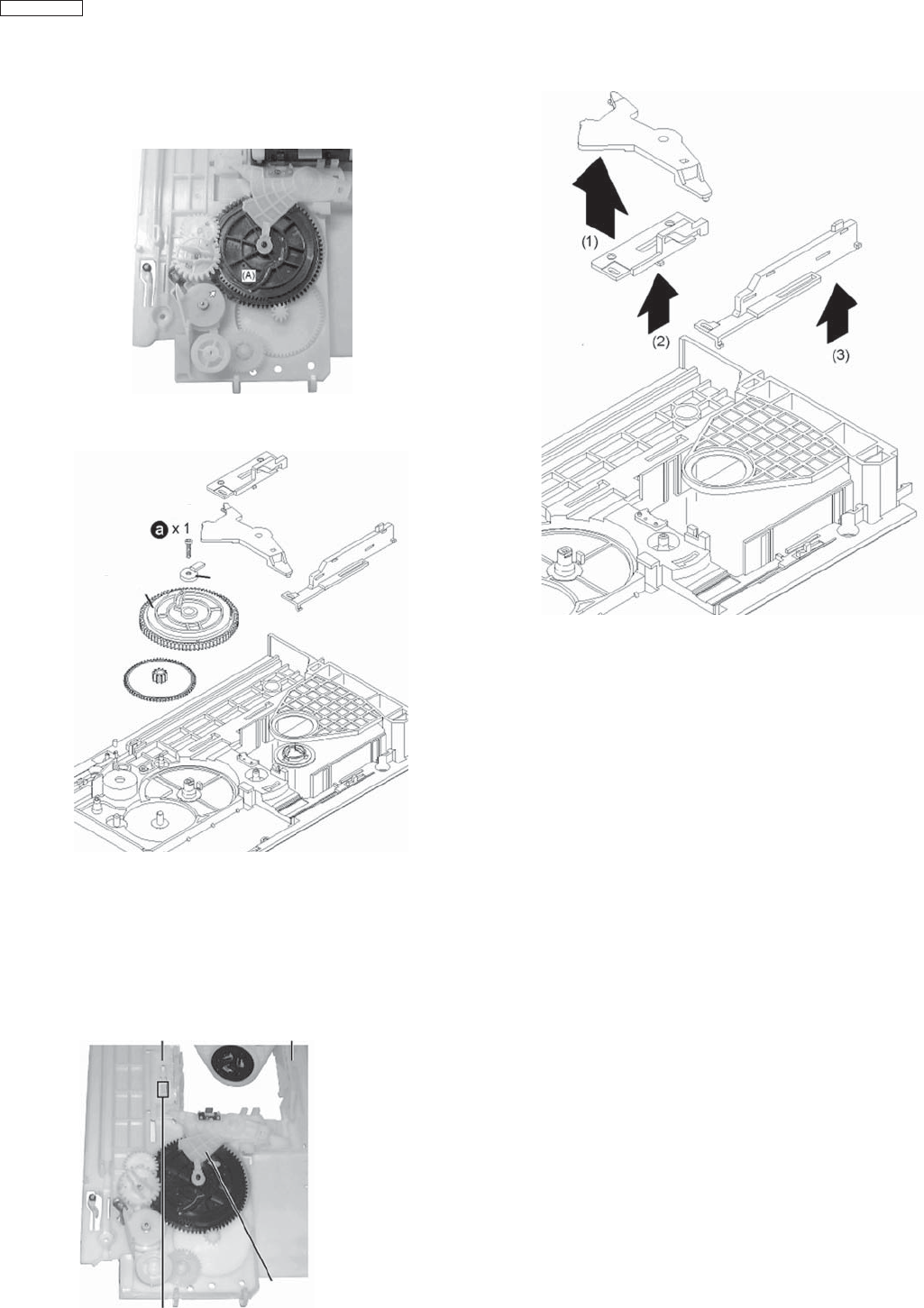 (A)

ⓐ x 1

(1)

(2)

(3)