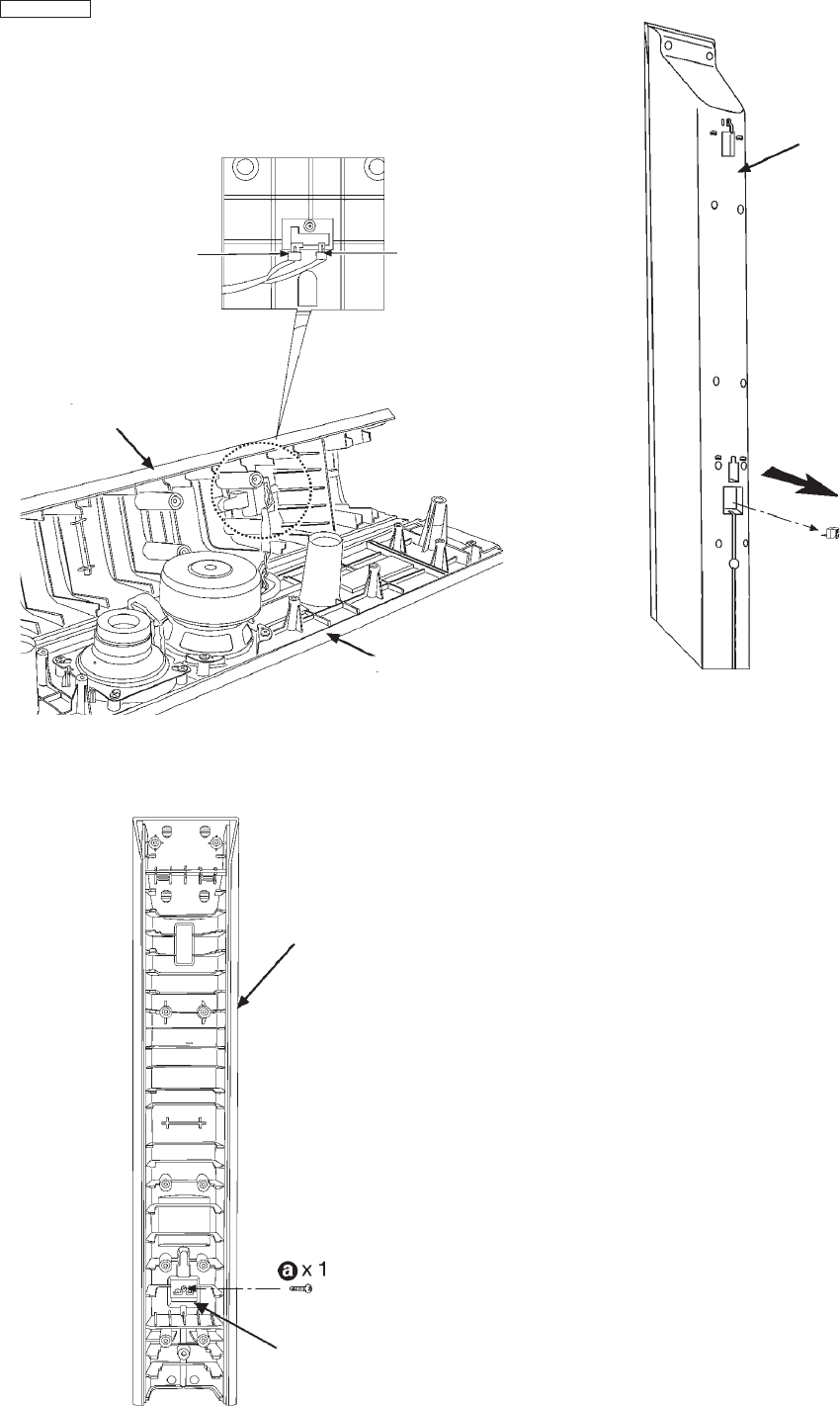 ⓐ x 1