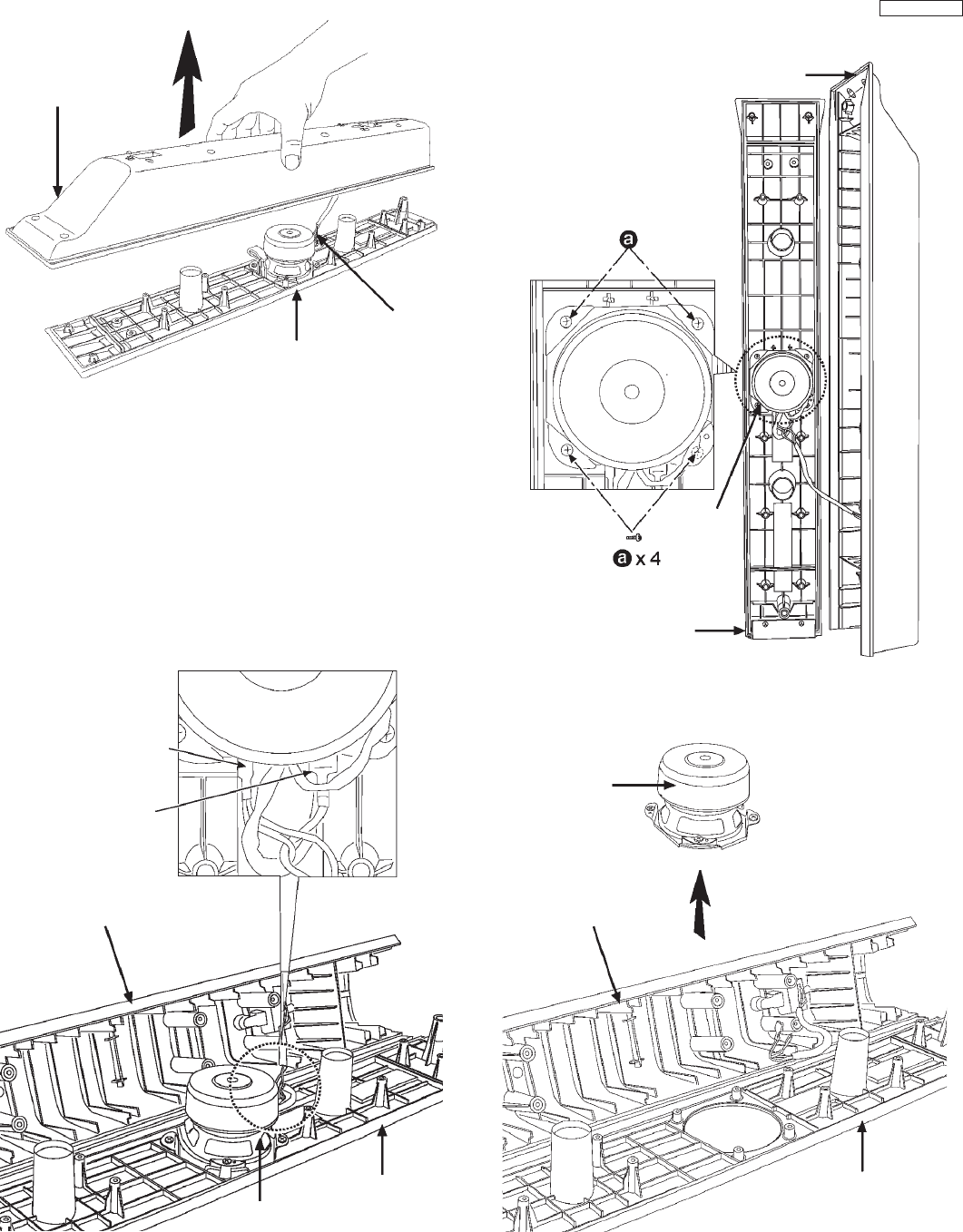 a

a x 4