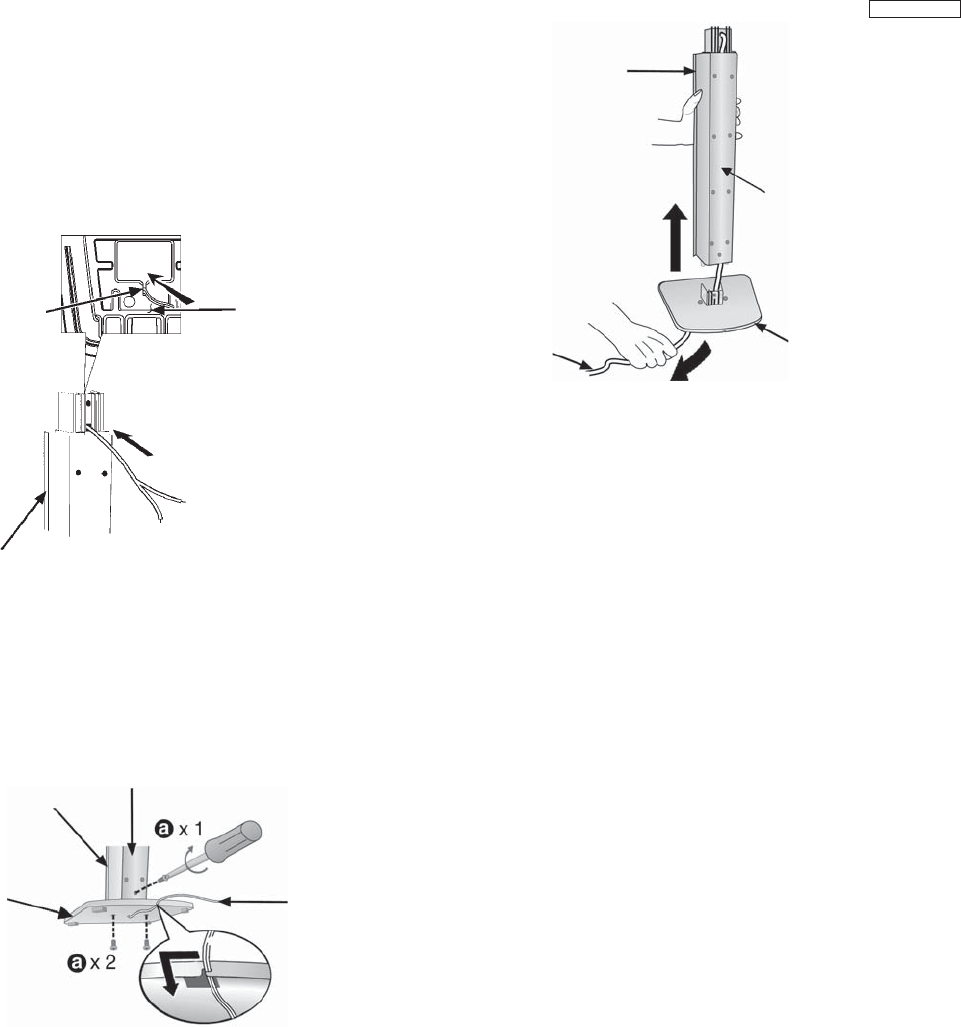 a x 1
a x 2