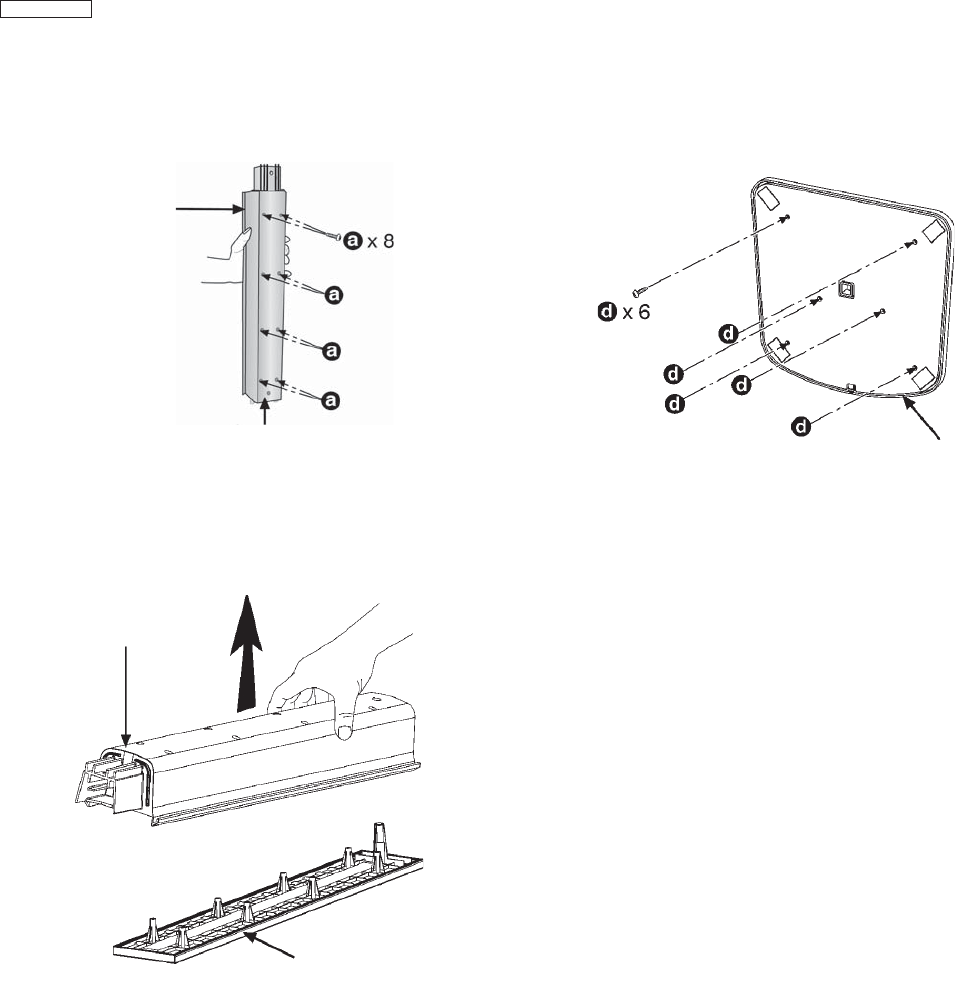 a x 8
a
a
a

d x 6
d
d
d
d
d