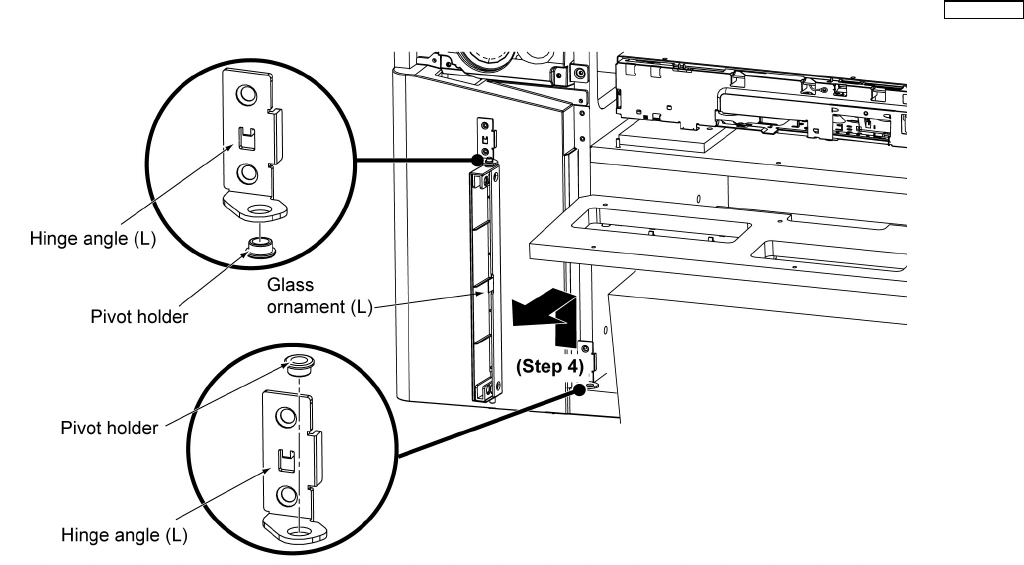 Hinge angle (L)

Pivot holder

Glass ornament (L)

(Step 4)

Pivot holder

Hinge angle (L)