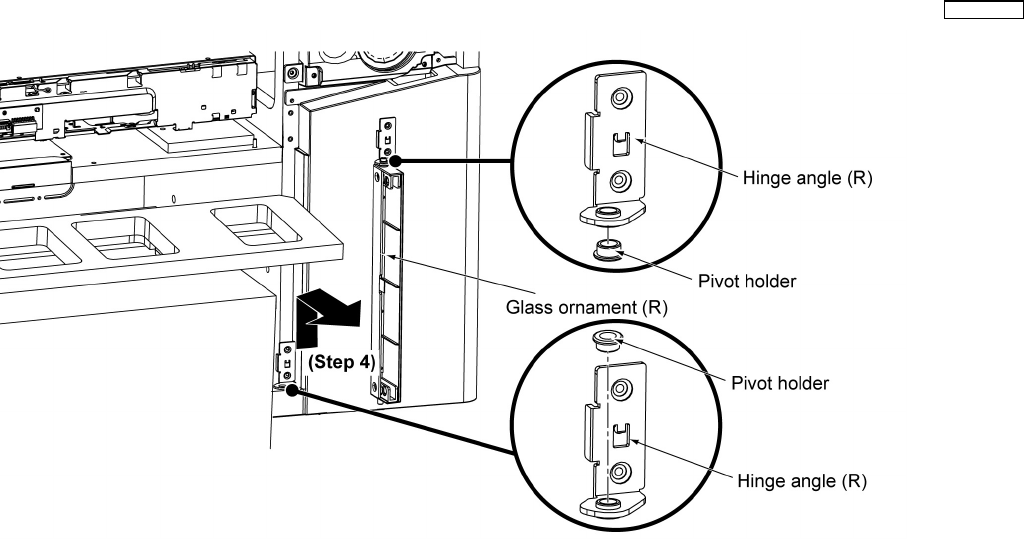 Hinge angle (R)

Pivot holder

Glass ornament (R)

(Step 4)

Pivot holder

Hinge angle (R)