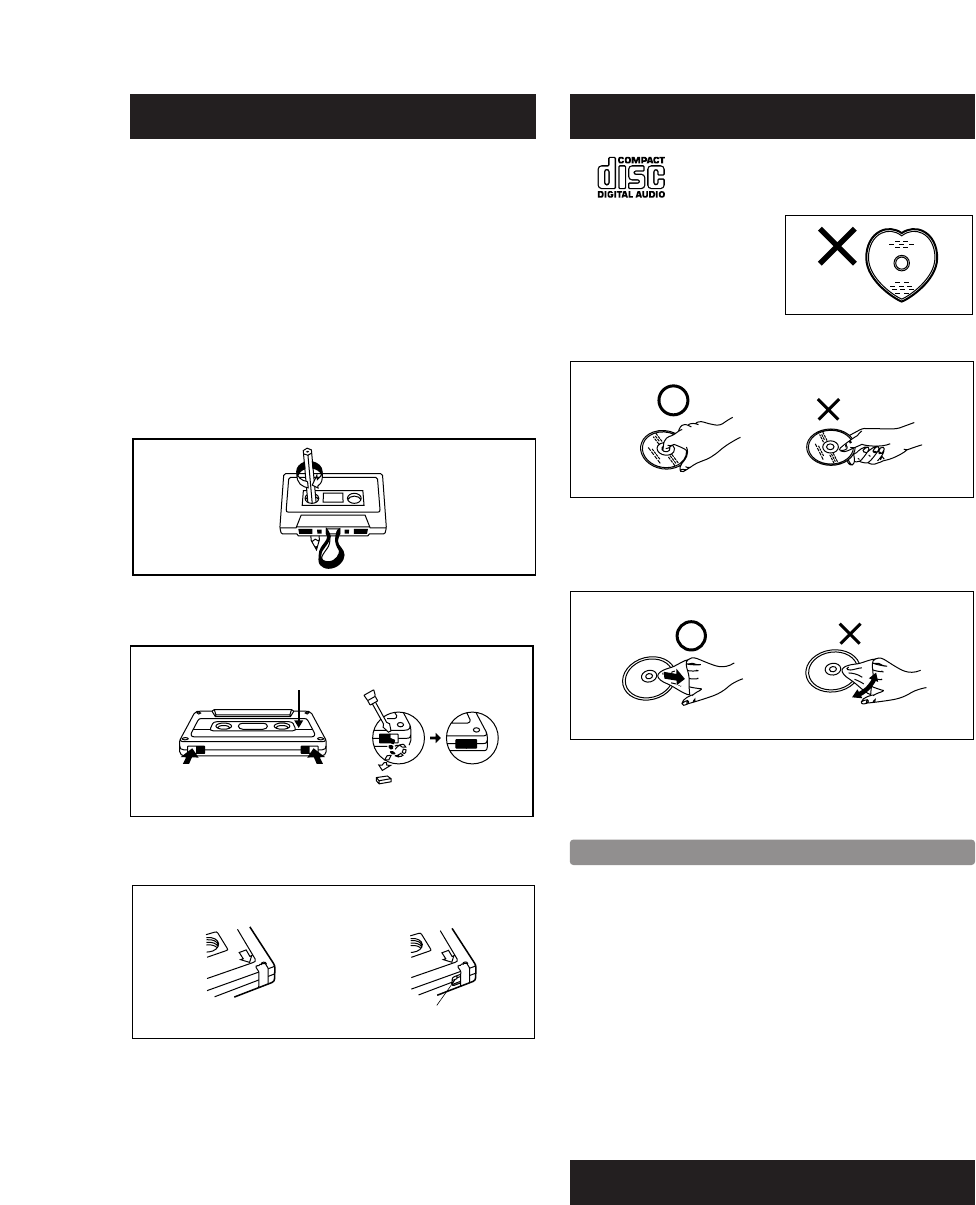 COMPACT
disc
DIGITAL AUDIO