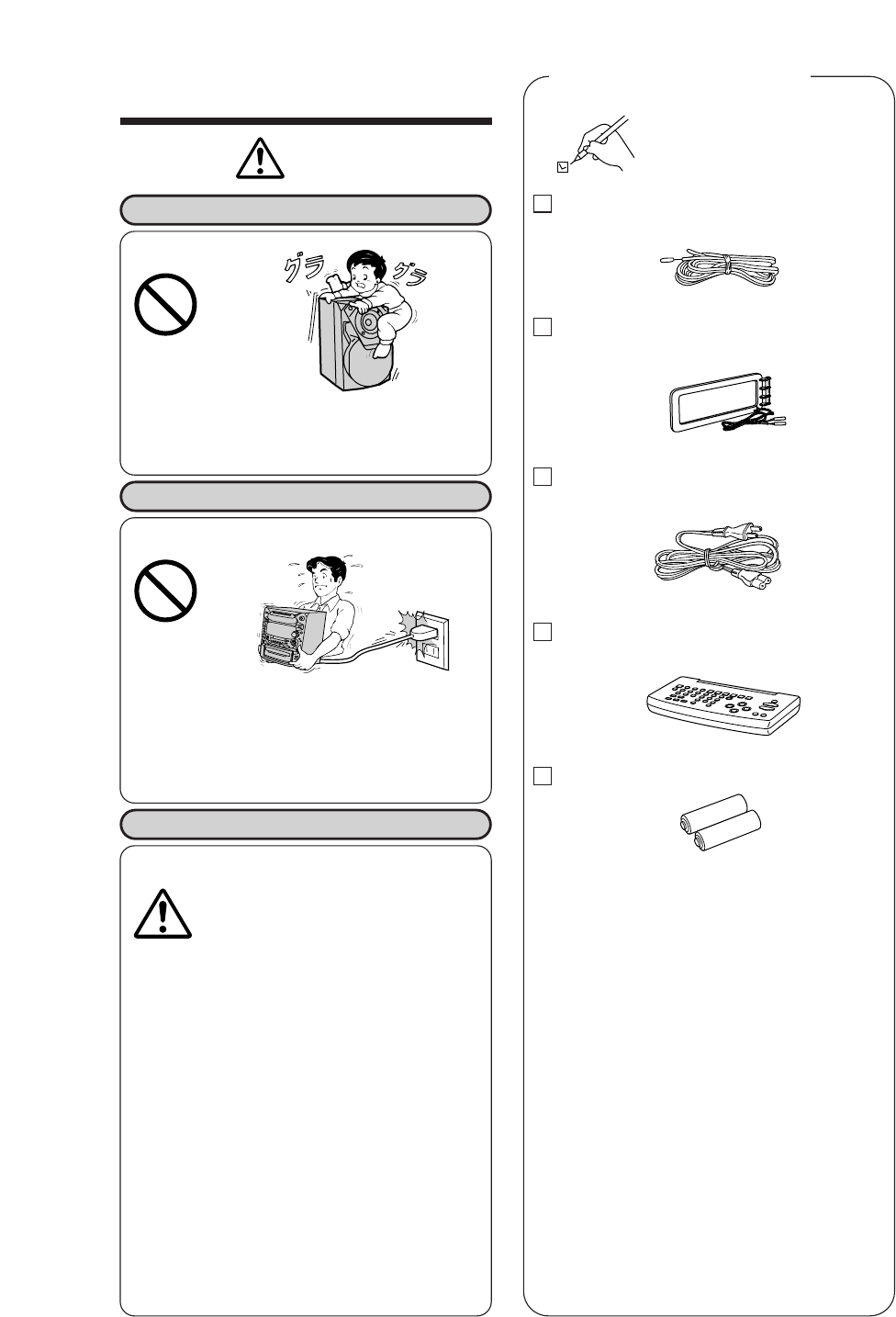 グラ グラ