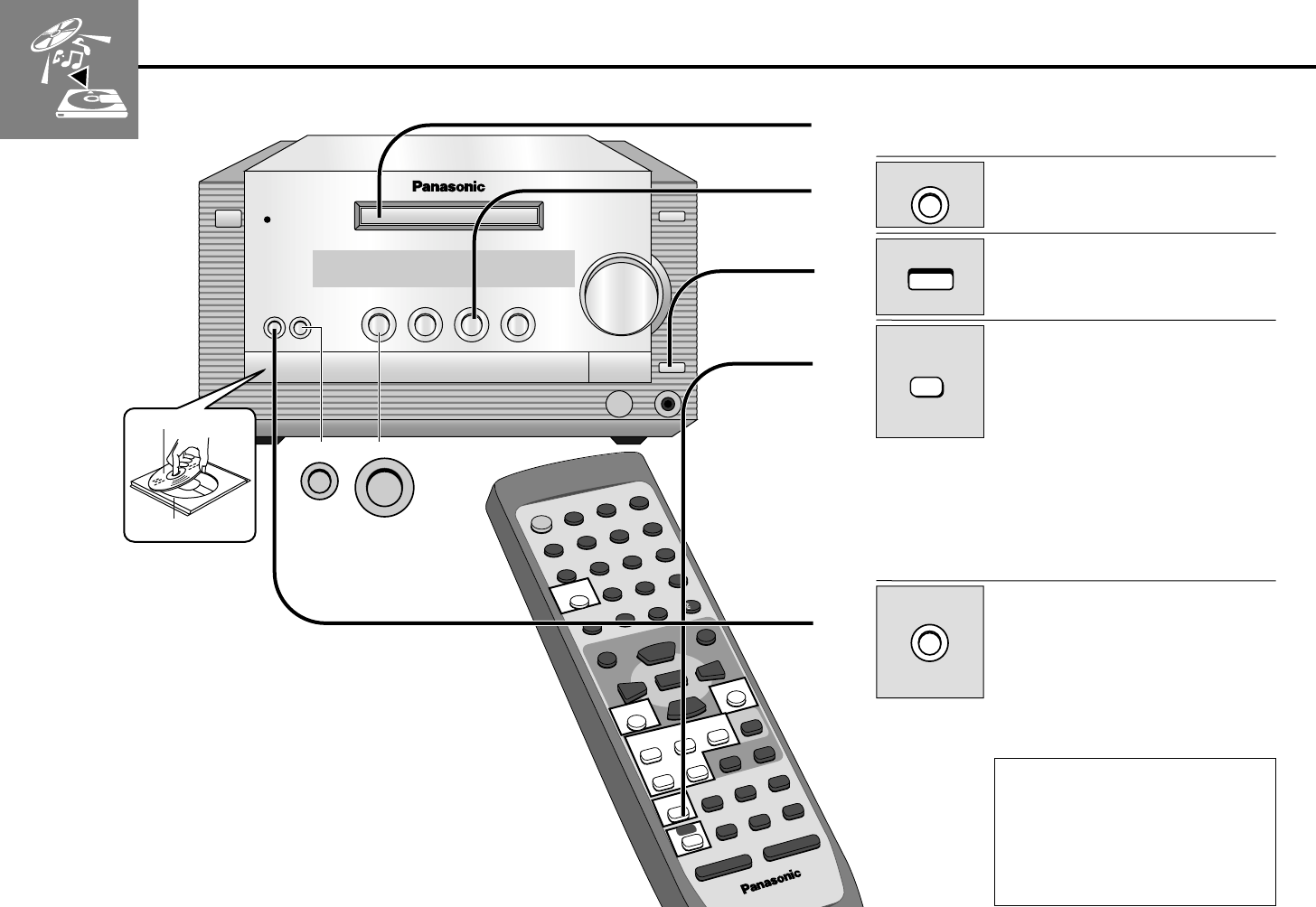 Panasonic

Panasonic