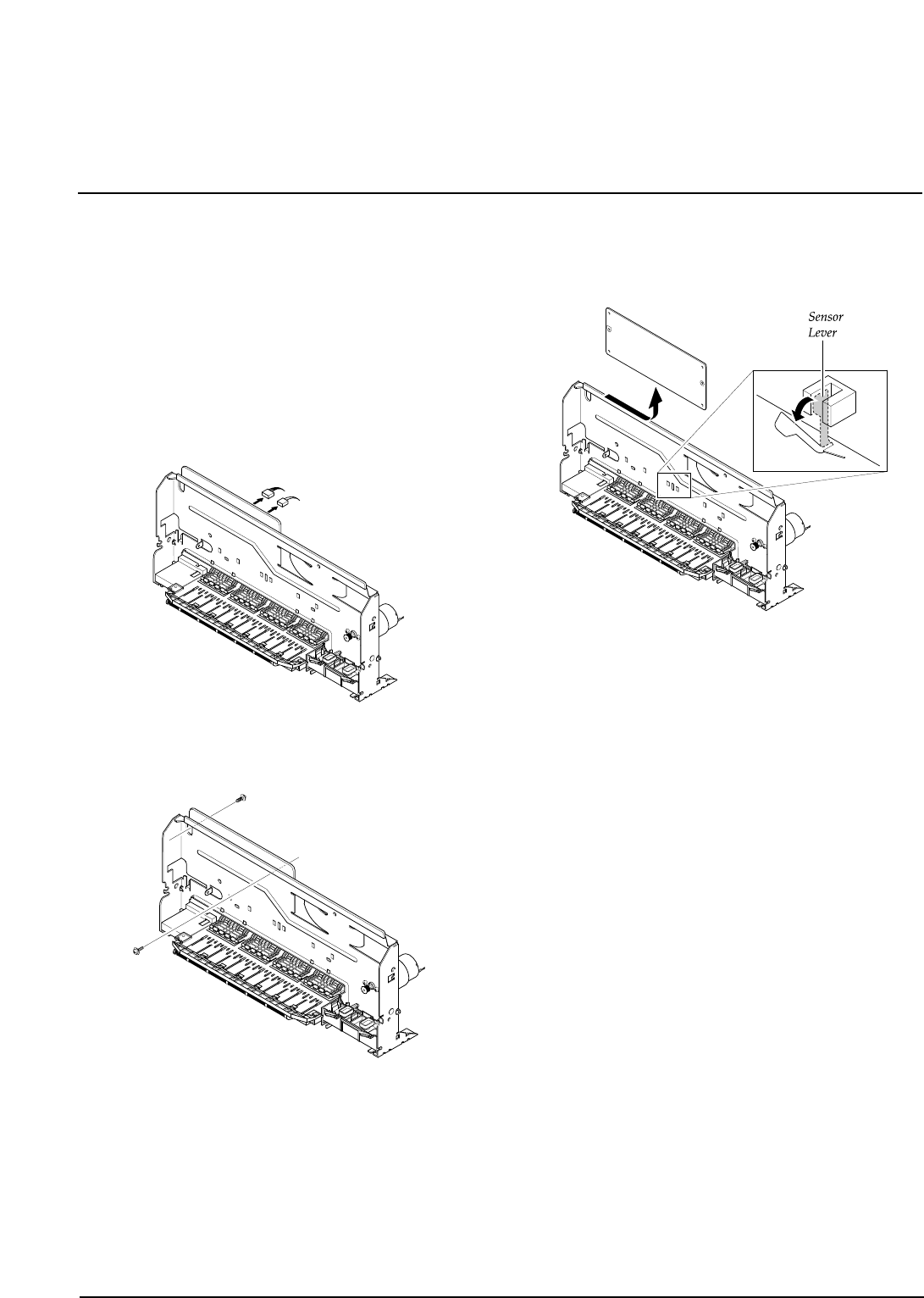 Sensor Lever