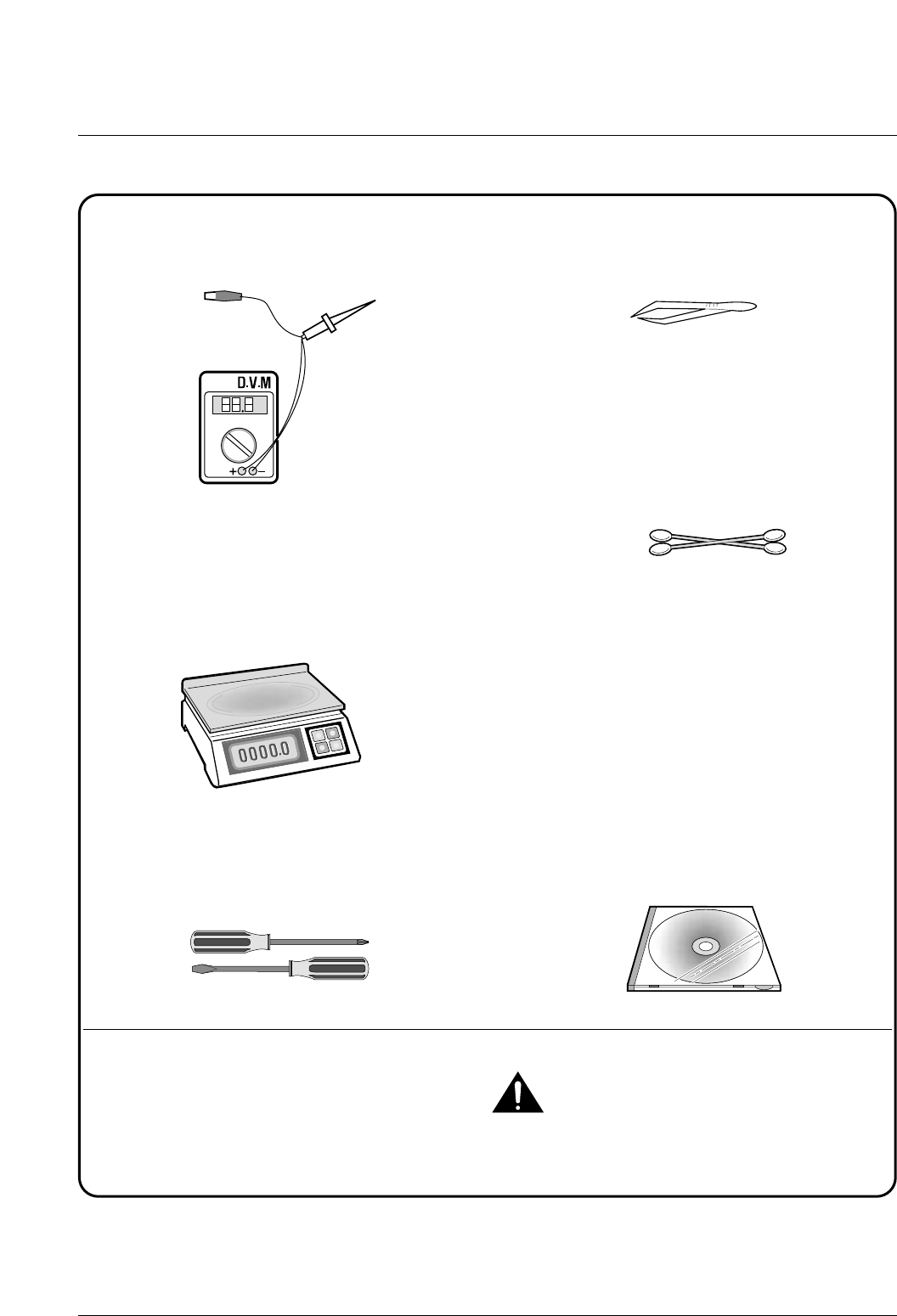 D.V.M

88.8

+ −

0000.0