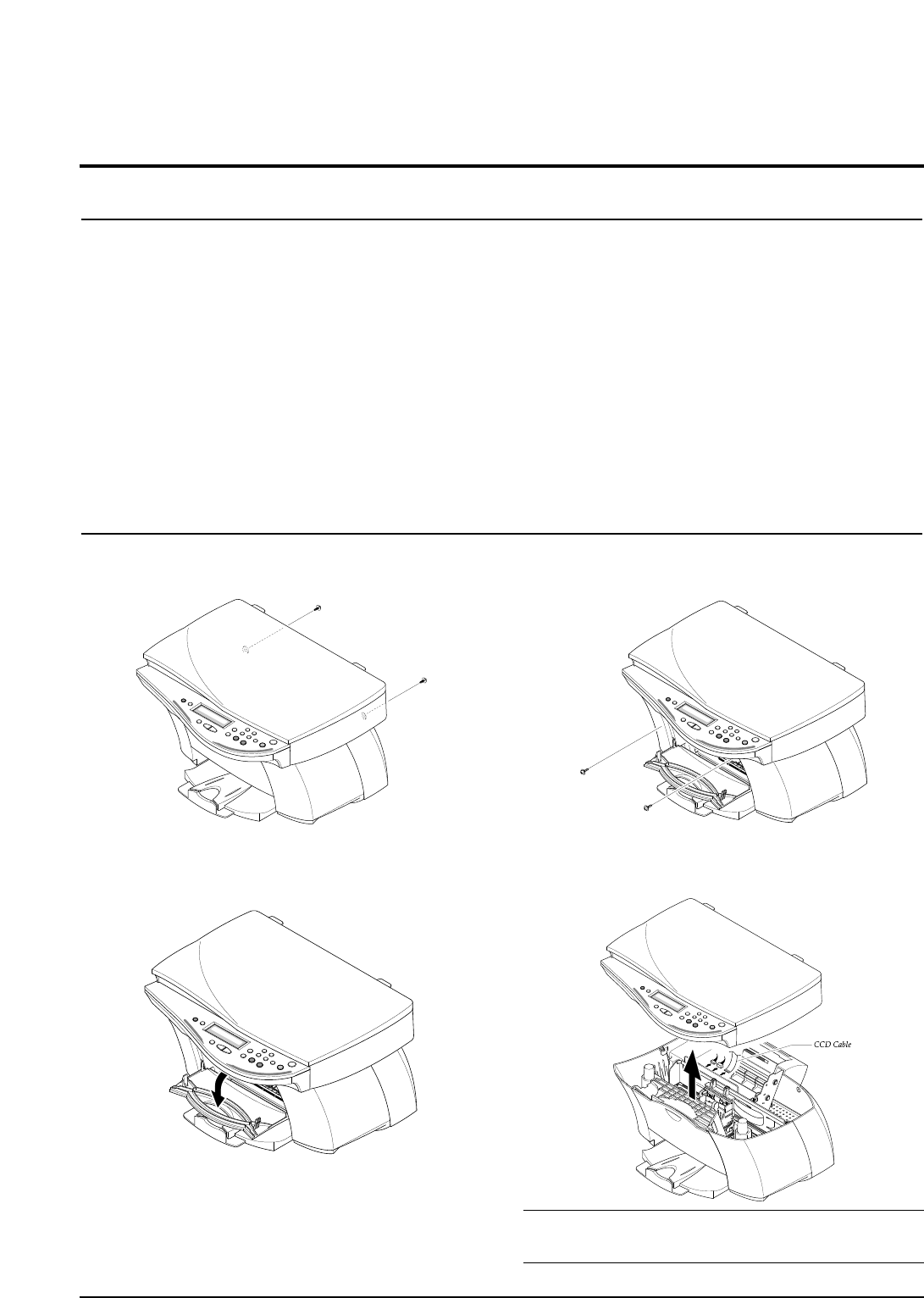 CCD Cable