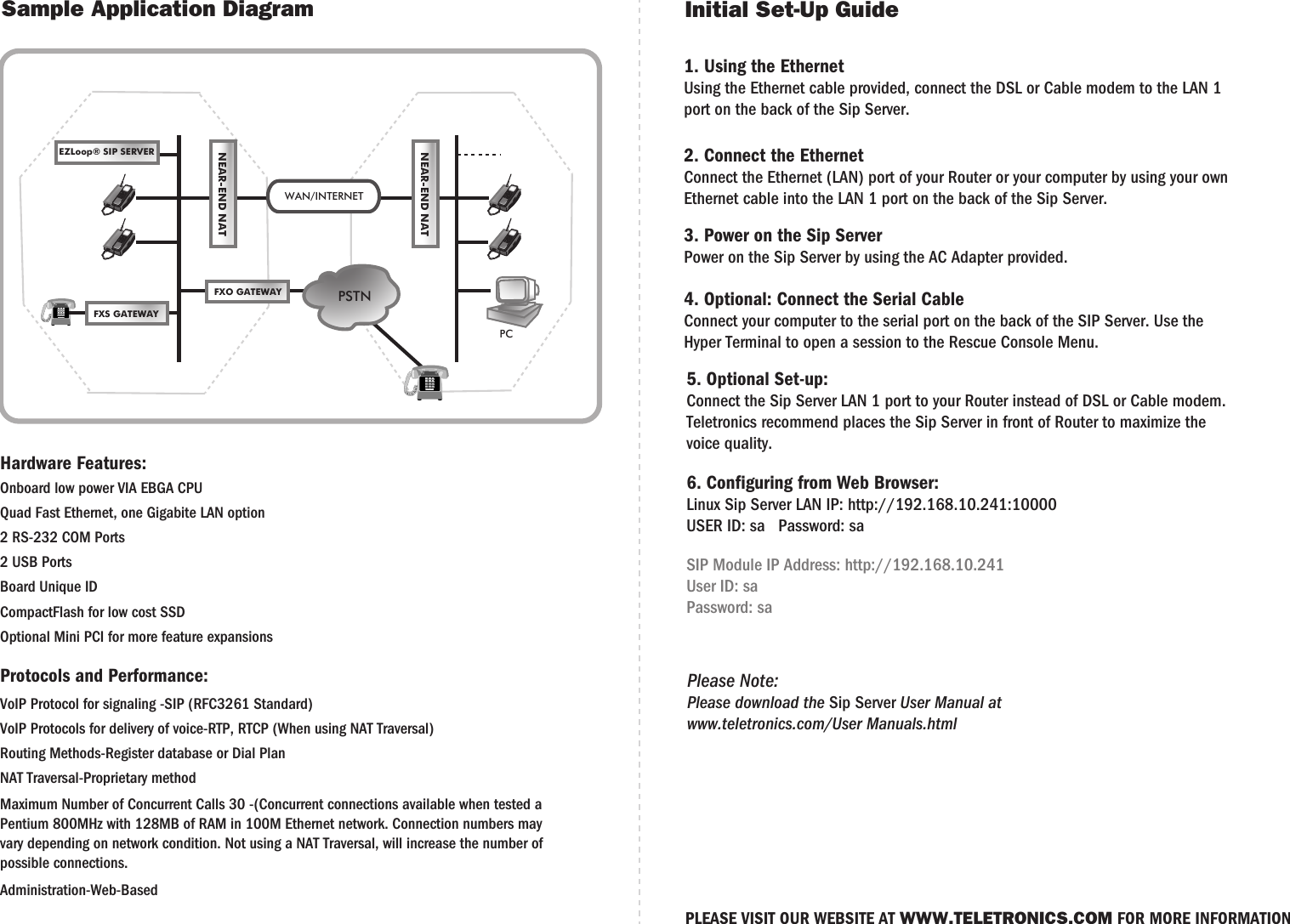 Sample Application Diagram

EZLoop® SIP SERVER

NEAR-END NAT

WAN/INTERNET

NEAR-END NAT

FXO GATEWAY

PSTN

FXS GATEWAY

PC

Hardware Features:

Onboard low power VIA EBGA CPU

Quad Fast Ethernet, one Gigabite LAN option

2 RS-232 COM Ports

2 USB Ports

Board Unique ID

CompactFlash for low cost SSD

Optional Mini PCI for more feature expansions

Protocols and Performance:

VoIP Protocol for signaling -SIP (RFC3261 Standard)

VoIP Protocols for delivery of voice-RTP, RTCP (When using NAT Traversal)

Routing Methods-Register database or Dial Plan

NAT Traversal-Proprietary method

Maximum Number of Concurrent Calls 30 -(Concurrent connections available when tested a Pentium 800MHz with 128MB of RAM in 100M Ethernet network. Connection numbers may vary depending on network condition. Not using a NAT Traversal, will increase the number of possible connections.

Administration-Web-Based

Initial Set-Up Guide

1. Using the Ethernet
Using the Ethernet cable provided, connect the DSL or Cable modem to the LAN 1 port on the back of the Sip Server.

2. Connect the Ethernet
Connect the Ethernet (LAN) port of your Router or your computer by using your own Ethernet cable into the LAN 1 port on the back of the Sip Server.

3. Power on the Sip Server
Power on the Sip Server by using the AC Adapter provided.

4. Optional: Connect the Serial Cable
Connect your computer to the serial port on the back of the SIP Server. Use the Hyper Terminal to open a session to the Rescue Console Menu.

5. Optional Set-up:
Connect the Sip Server LAN 1 port to your Router instead of DSL or Cable modem. Teletronics recommend places the Sip Server in front of Router to maximize the voice quality.

6. Configuring from Web Browser:
Linux Sip Server LAN IP: http://192.168.10.241:10000
USER ID: sa   Password: sa

SIP Module IP Address: http://192.168.10.241
User ID: sa
Password: sa

Please Note:
Please download the Sip Server User Manual at www.teletronics.com/User Manuals.html

PLEASE VISIT OUR WEBSITE AT WWW.TELETRONICS.COM FOR MORE INFORMATION