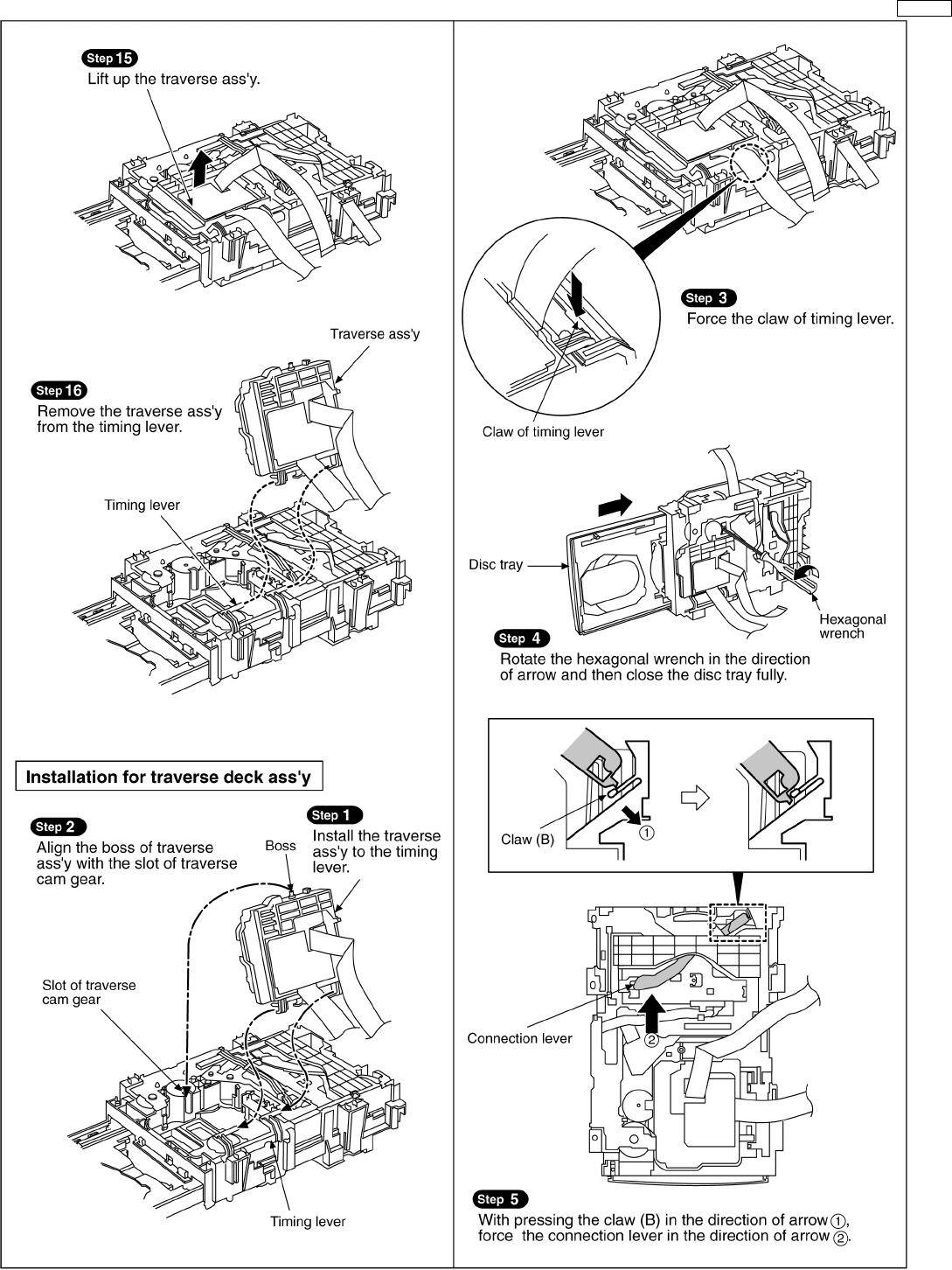 Step 15
Lift up the traverse ass'y.

Traverse ass'y

Step 16
Remove the traverse ass'y from the timing lever.

Timing lever

Installation for traverse deck ass'y

Step 2
Align the boss of traverse ass'y with the slot of traverse cam gear.

Boss

Step 1
Install the traverse ass'y to the timing lever.

Slot of traverse cam gear

Timing lever

Step 3
Force the claw of timing lever.

Claw of timing lever

Disc tray

Hexagonal wrench

Step 4
Rotate the hexagonal wrench in the direction of arrow and then close the disc tray fully.

Claw (B)

①

Connection lever

②

Step 5
With pressing the claw (B) in the direction of arrow ①, force the connection lever in the direction of arrow ②.