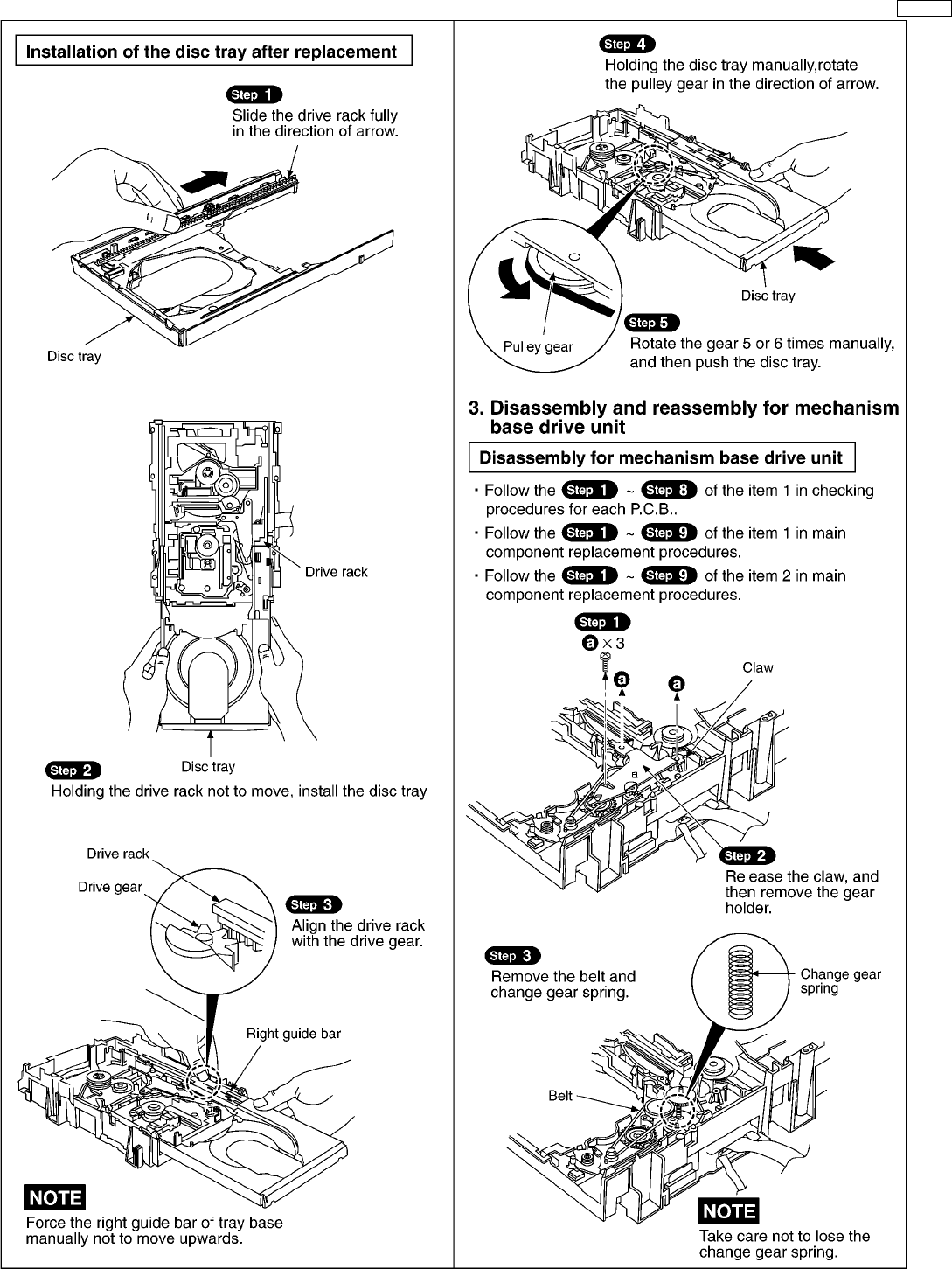 Installation of the disc tray after replacement

Step 1
Slide the drive rack fully in the direction of arrow.

Disc tray

Drive rack

Disc tray

Step 2
Holding the drive rack not to move, install the disc tray

Drive rack

Drive gear

Step 3
Align the drive rack with the drive gear.

Right guide bar

NOTE
Force the right guide bar of tray base manually not to move upwards.

Step 4
Holding the disc tray manually,rotate the pulley gear in the direction of arrow.

Disc tray

Pulley gear

Step 5
Rotate the gear 5 or 6 times manually, and then push the disc tray.

3. Disassembly and reassembly for mechanism base drive unit

Disassembly for mechanism base drive unit

· Follow the Step 1 ~ Step 8 of the item 1 in checking procedures for each P.C.B..
· Follow the Step 1 ~ Step 9 of the item 1 in main component replacement procedures.
· Follow the Step 1 ~ Step 9 of the item 2 in main component replacement procedures.

Step 1
a × 3

a

a

Claw

Step 2
Release the claw, and then remove the gear holder.

Step 3
Remove the belt and change gear spring.

Change gear spring

Belt

NOTE
Take care not to lose the change gear spring.