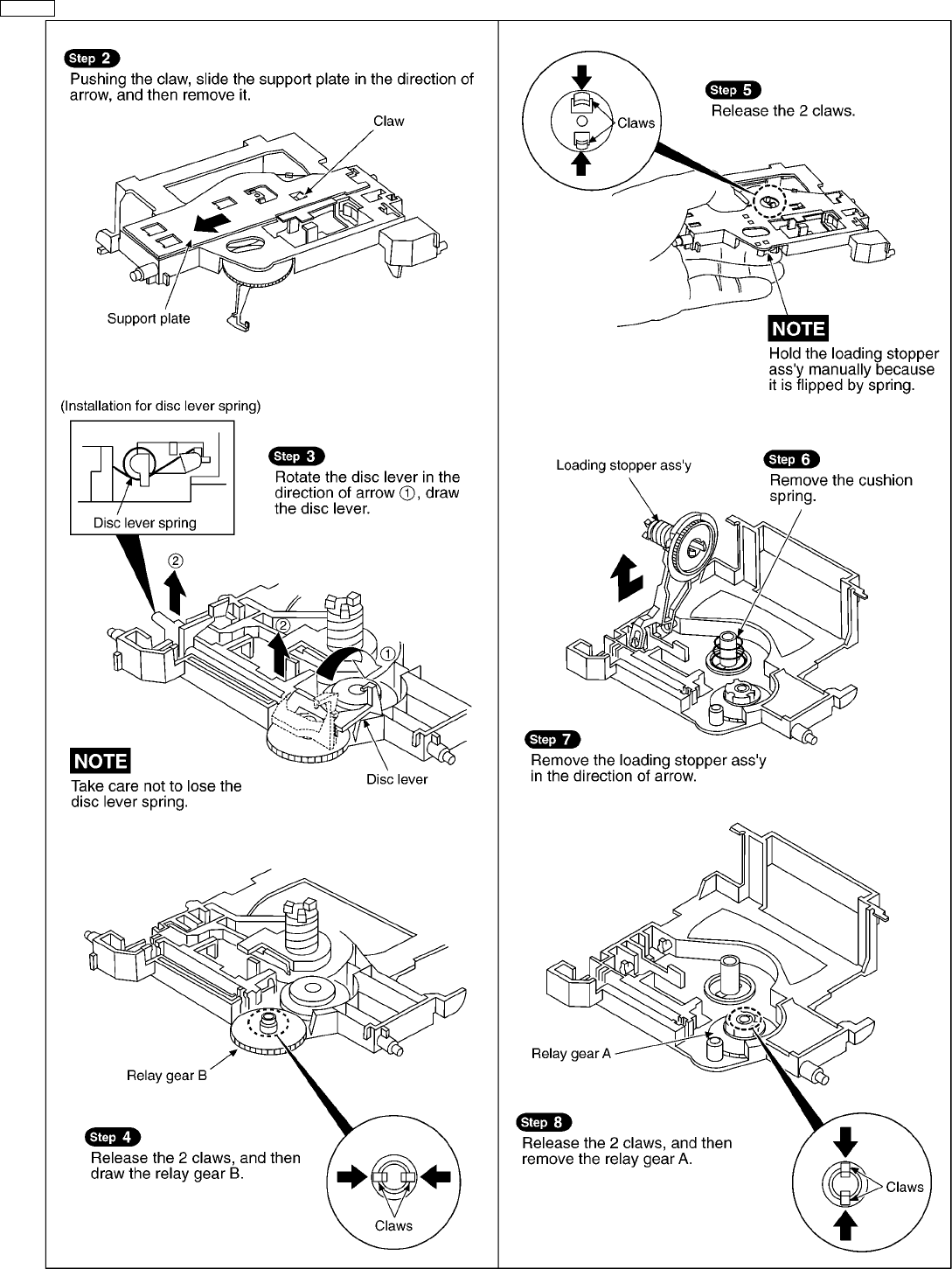 Step 2
Pushing the claw, slide the support plate in the direction of arrow, and then remove it.

Claw

Support plate

(Installation for disc lever spring)

Disc lever spring

Step 3
Rotate the disc lever in the direction of arrow ①, draw the disc lever.

②

②

①

NOTE
Take care not to lose the disc lever spring.

Disc lever

Relay gear B

Step 4
Release the 2 claws, and then draw the relay gear B.

Claws

Claws

Step 5
Release the 2 claws.

NOTE
Hold the loading stopper ass'y manually because it is flipped by spring.

Loading stopper ass'y

Step 6
Remove the cushion spring.

Step 7
Remove the loading stopper ass'y in the direction of arrow.

Relay gear A

Step 8
Release the 2 claws, and then remove the relay gear A.

Claws