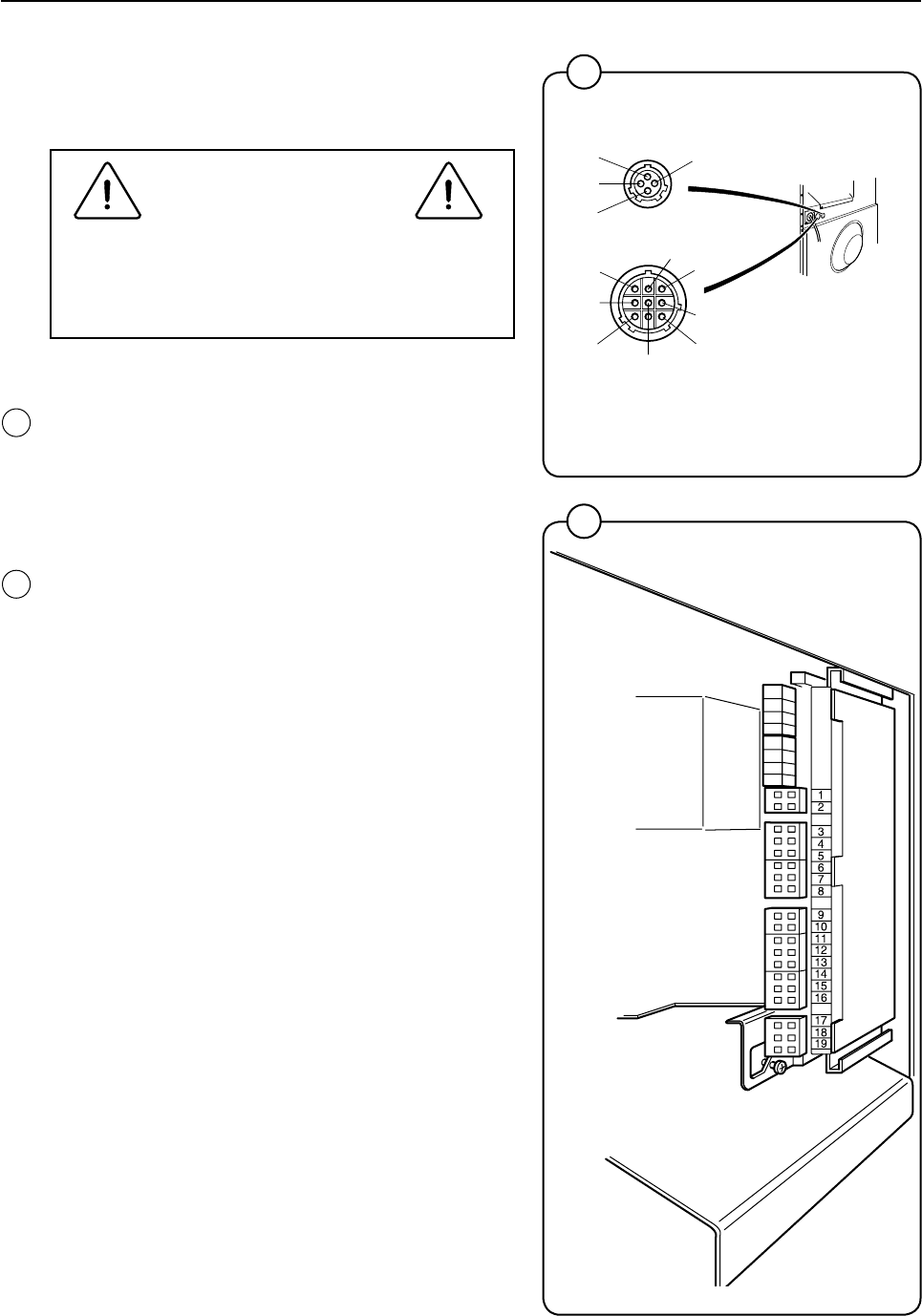 1
2
3
4
5
6
7
8
9
10
11
12
13
14
15
16
17
18
19