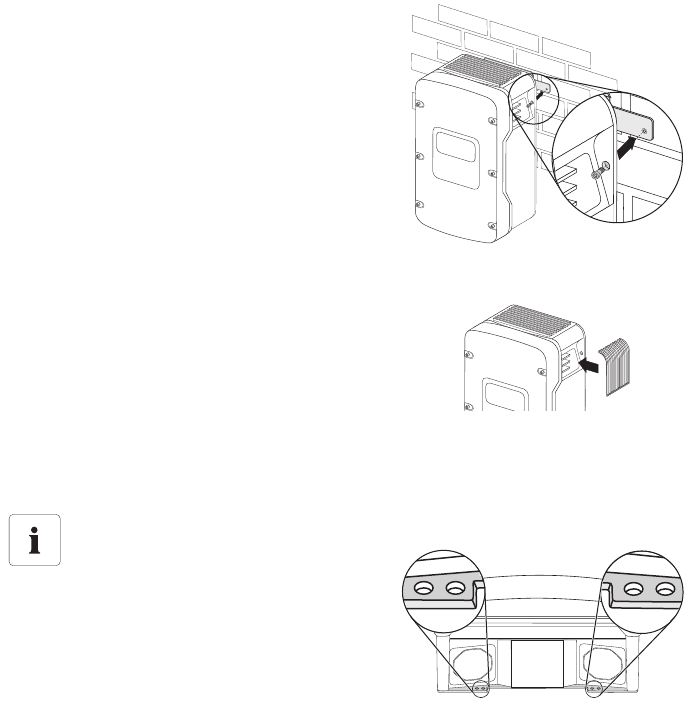 i