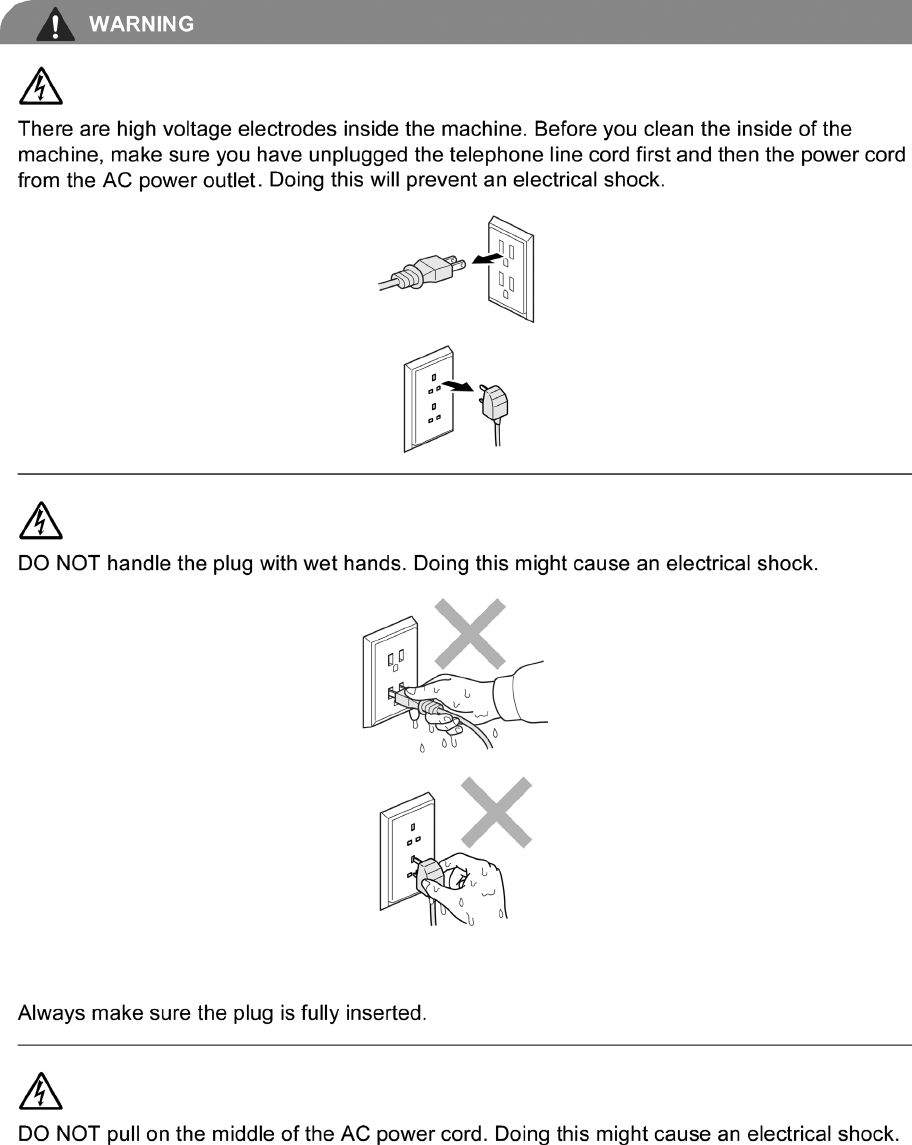 WARNING

There are high voltage electrodes inside the machine. Before you clean the inside of the machine, make sure you have unplugged the telephone line cord first and then the power cord from the AC power outlet. Doing this will prevent an electrical shock.

DO NOT handle the plug with wet hands. Doing this might cause an electrical shock.

Always make sure the plug is fully inserted.

DO NOT pull on the middle of the AC power cord. Doing this might cause an electrical shock.