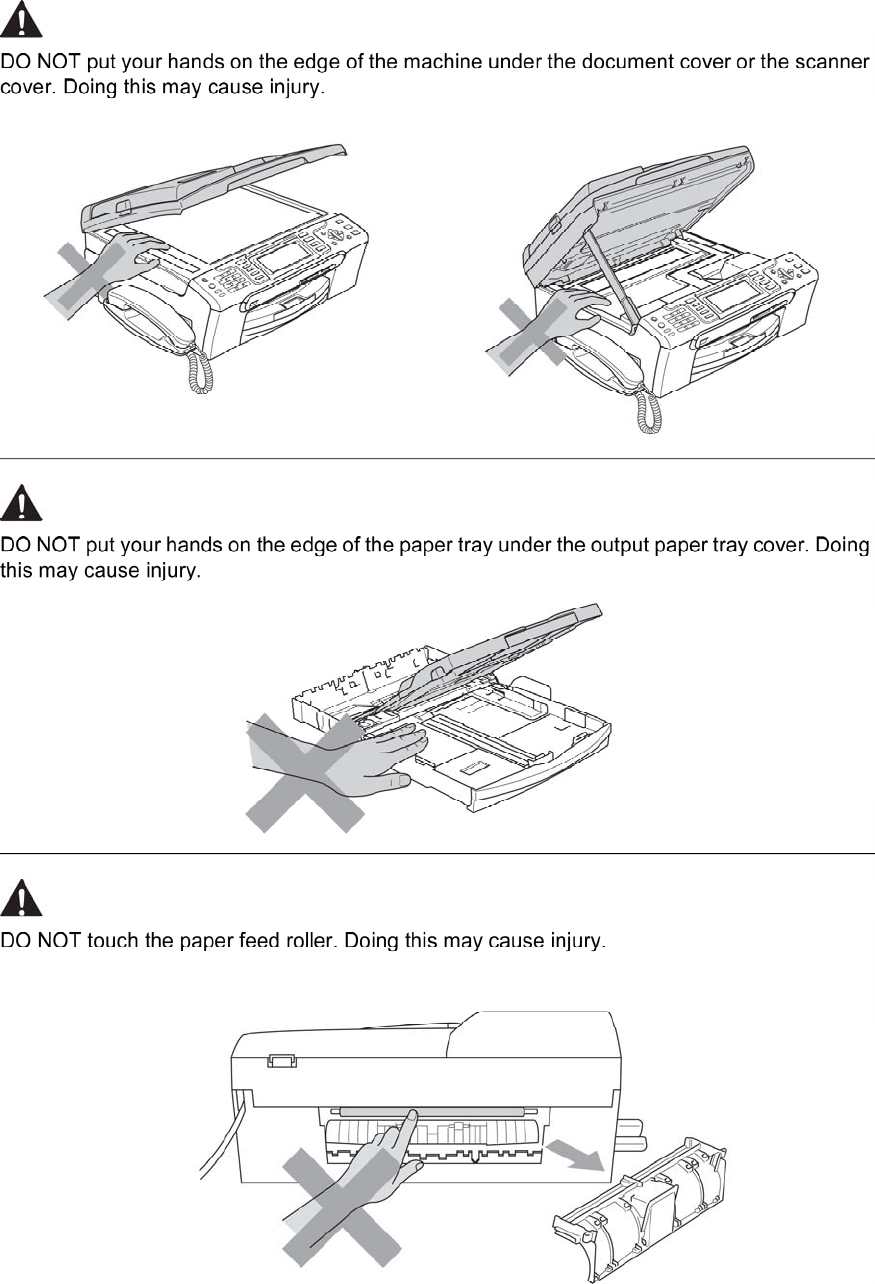 DO NOT put your hands on the edge of the machine under the document cover or the scanner cover. Doing this may cause injury.

DO NOT put your hands on the edge of the paper tray under the output paper tray cover. Doing this may cause injury.

DO NOT touch the paper feed roller. Doing this may cause injury.