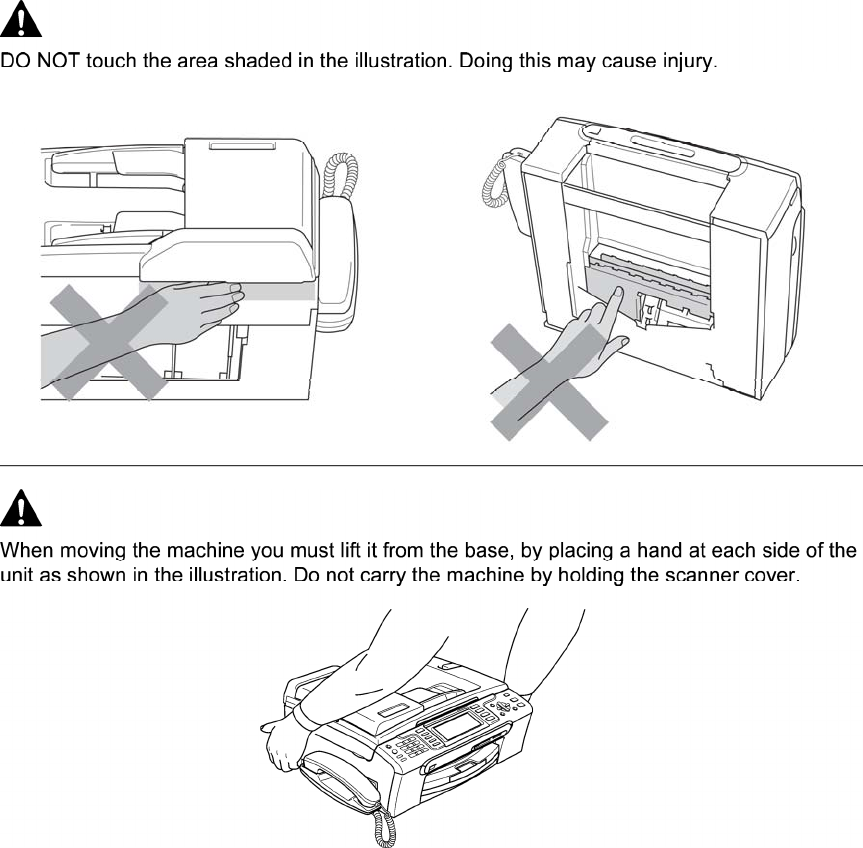 DO NOT touch the area shaded in the illustration. Doing this may cause injury.

When moving the machine you must lift it from the base, by placing a hand at each side of the unit as shown in the illustration. Do not carry the machine by holding the scanner cover.