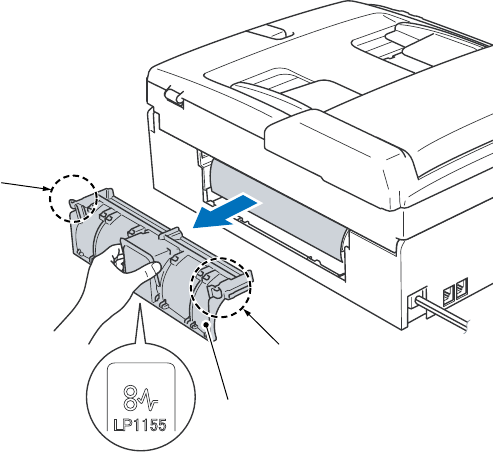 LP1155