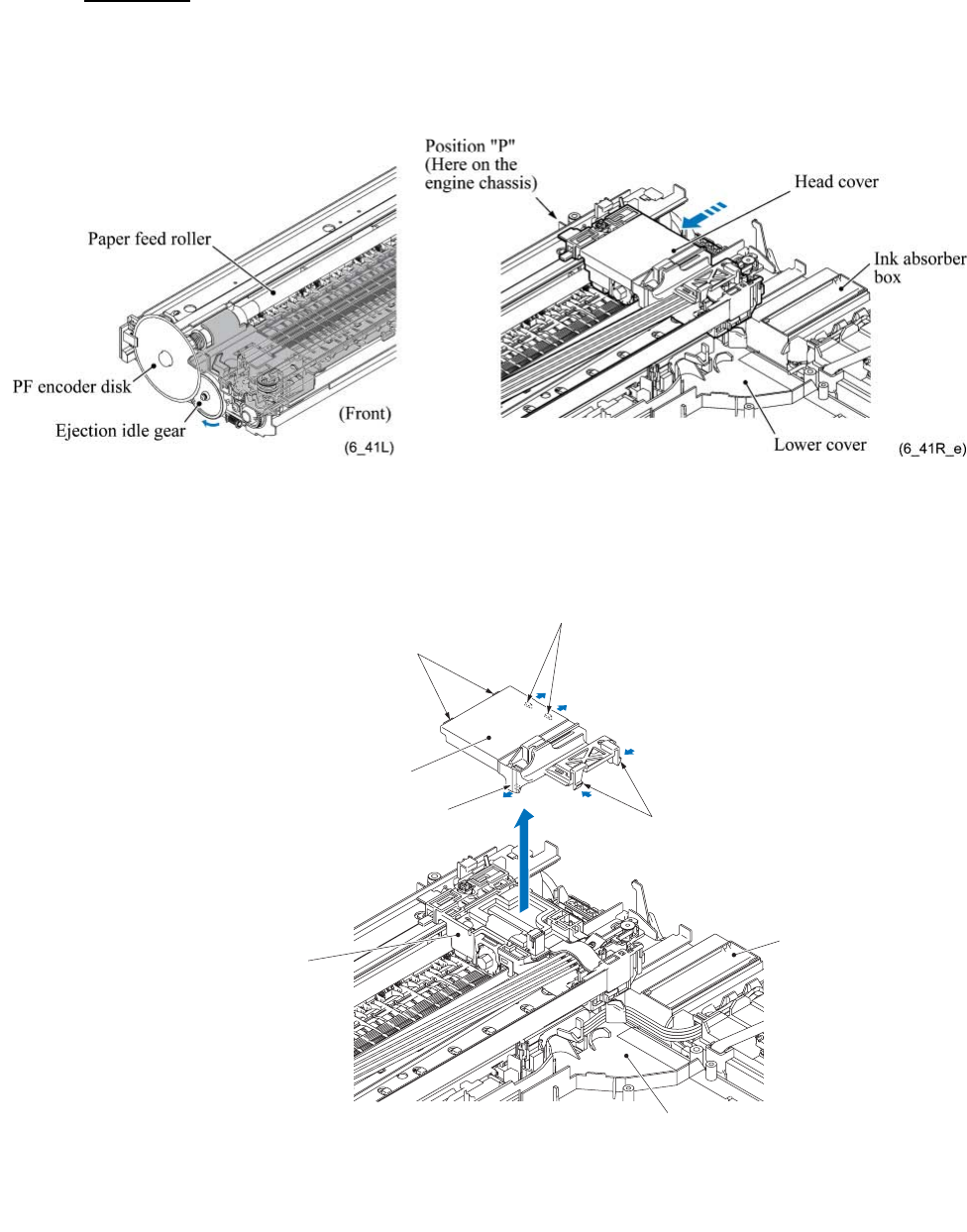 Paper feed roller

PF encoder disk

Ejection idle gear

(Front)

(6_41L)

Position "P"
(Here on the
engine chassis)

Head cover

Ink absorber
box

Lower cover

(6_41R_e)