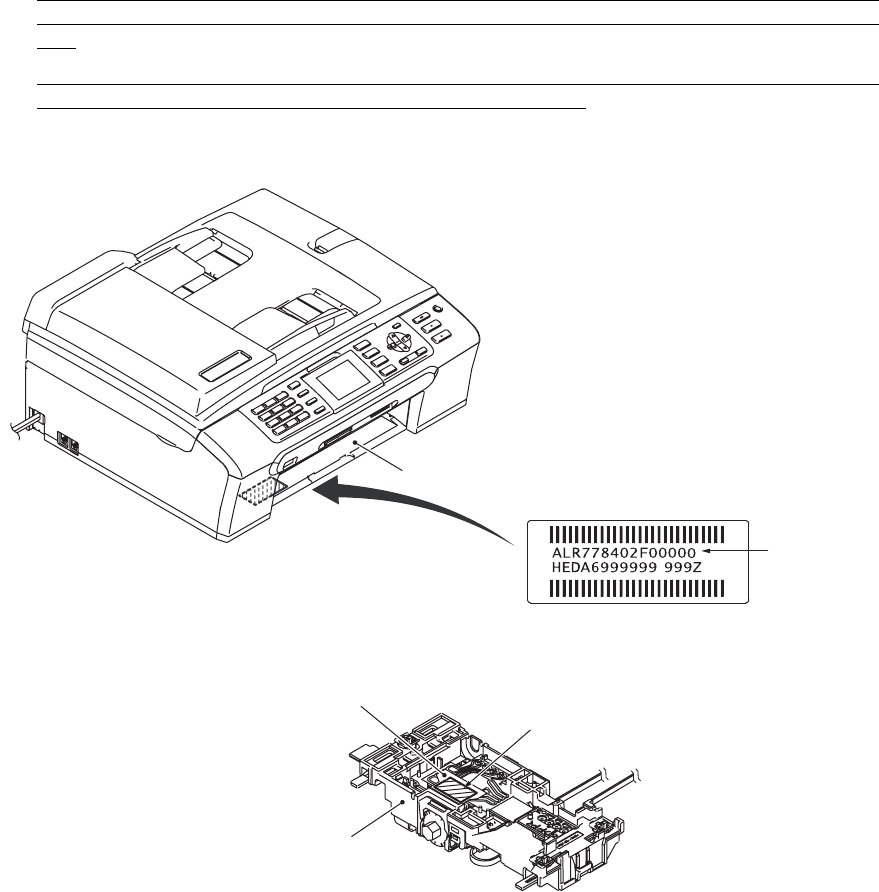 ALR778402F00000
HEDA6999999 999Z