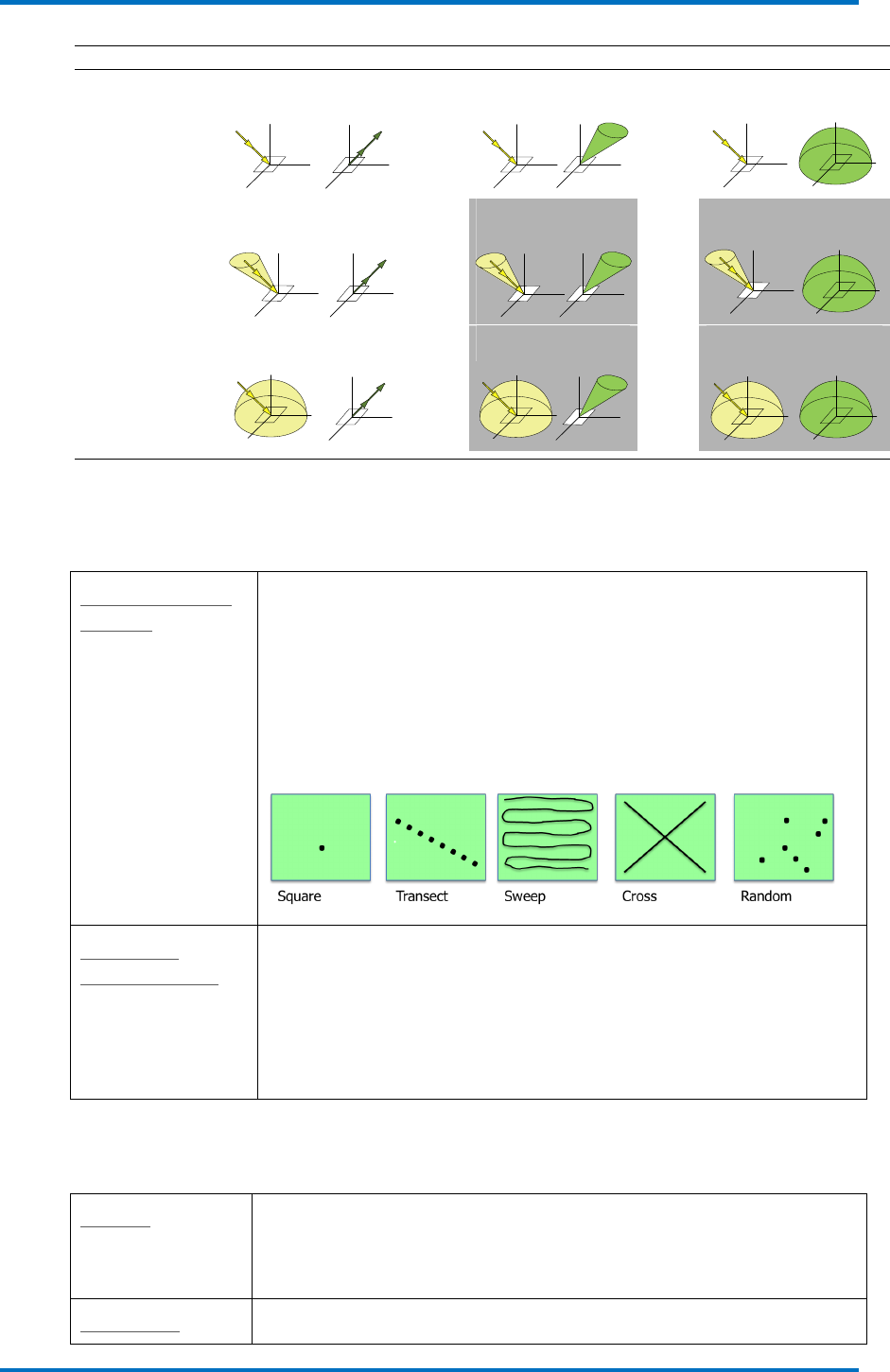 Square

Transect

Sweep

Cross

Random