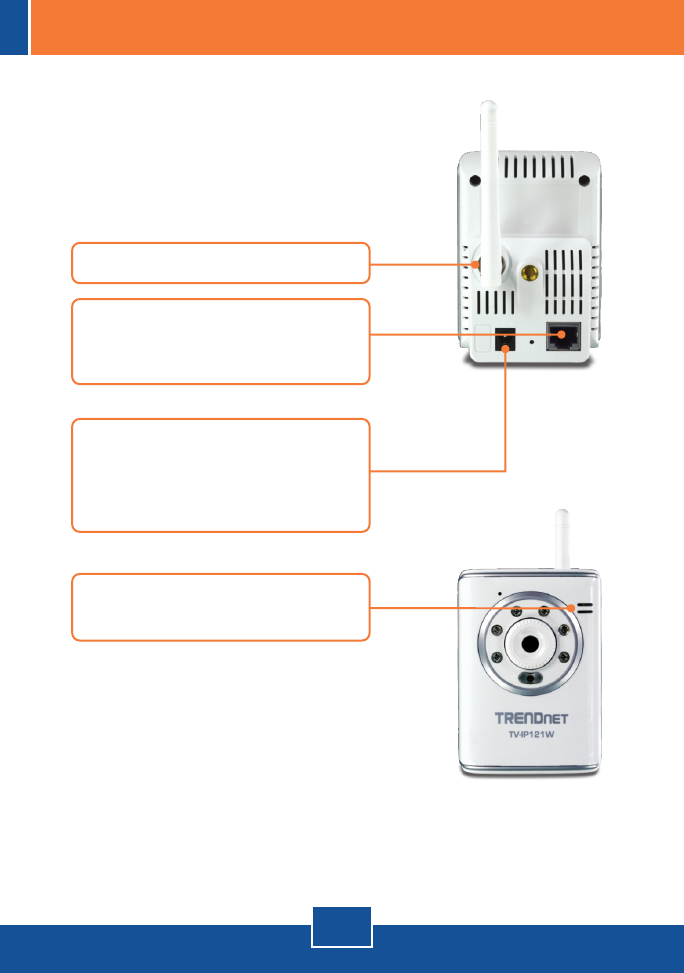 TRENDnet
TV-IP121W